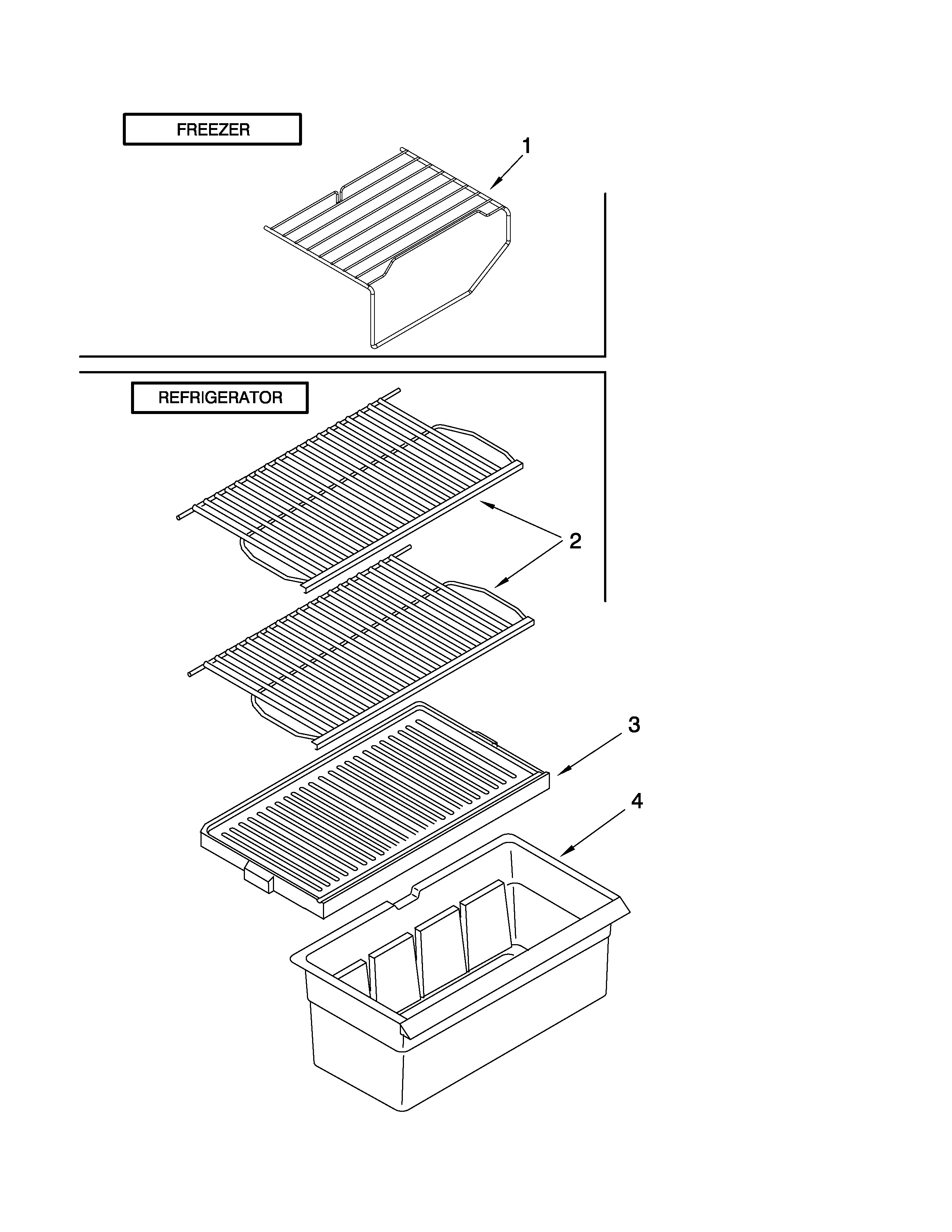 FREEZER

1

REFRIGERATOR

2

3

4