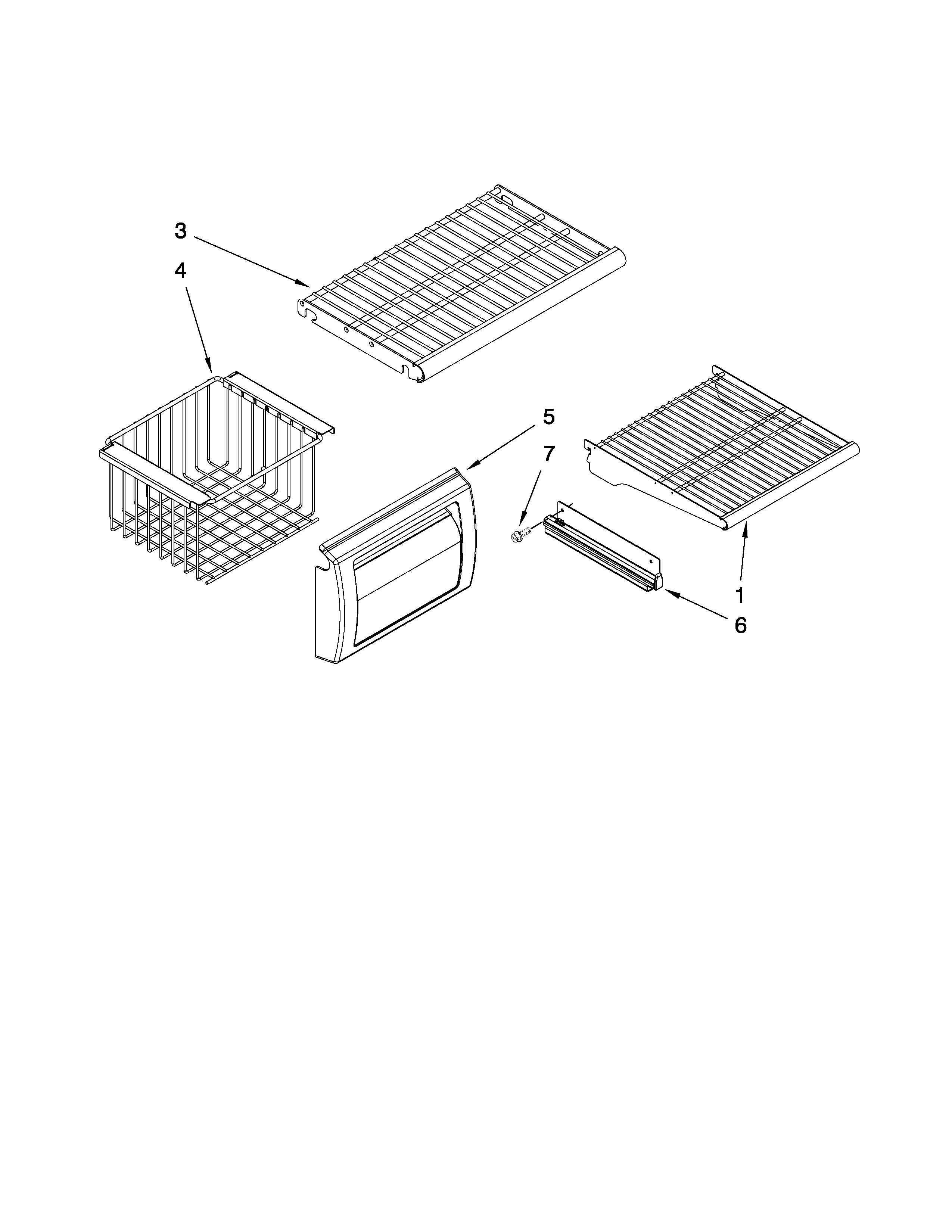 3
4
5
7
1
6