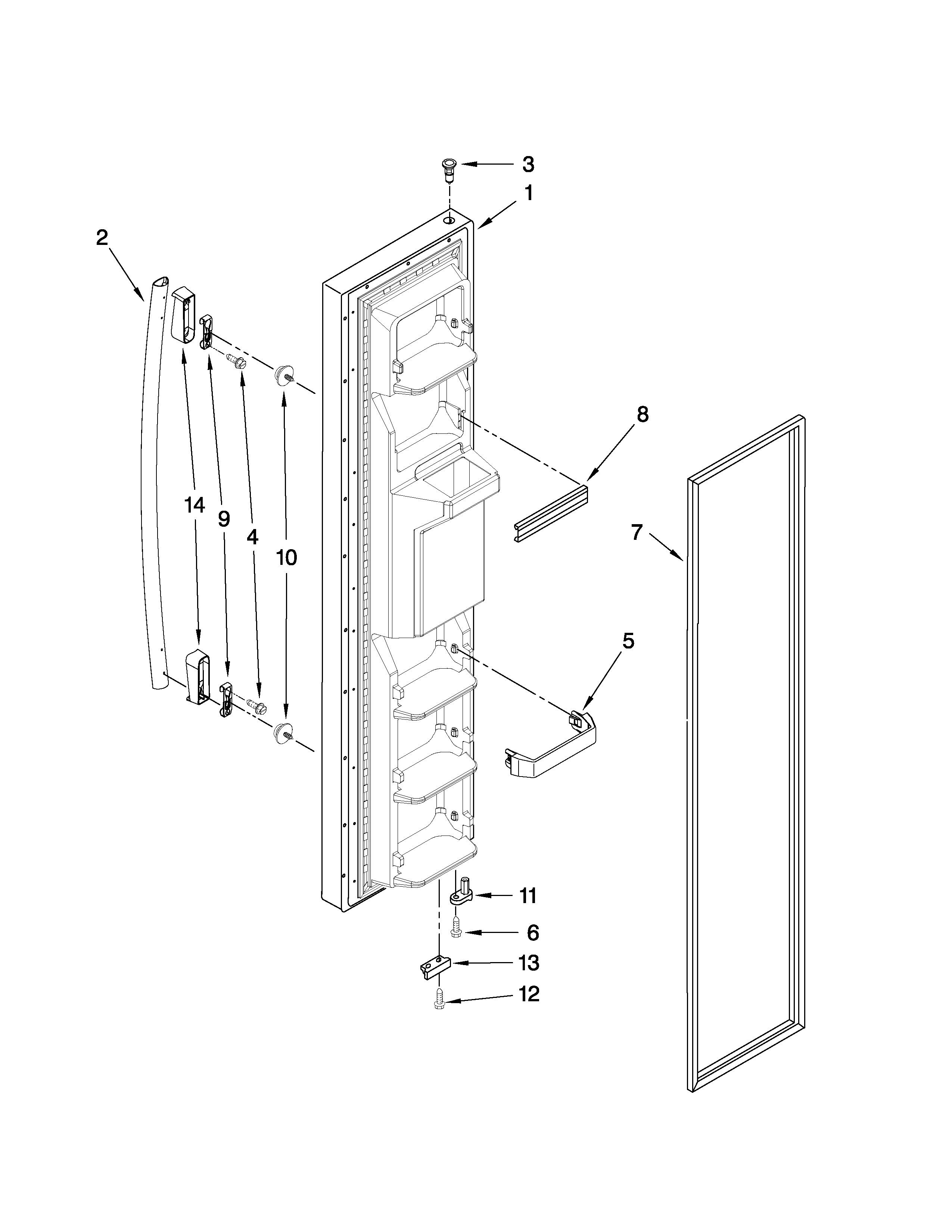 3
1
2
8
14
9
4
10
7
5
11
6
13
12