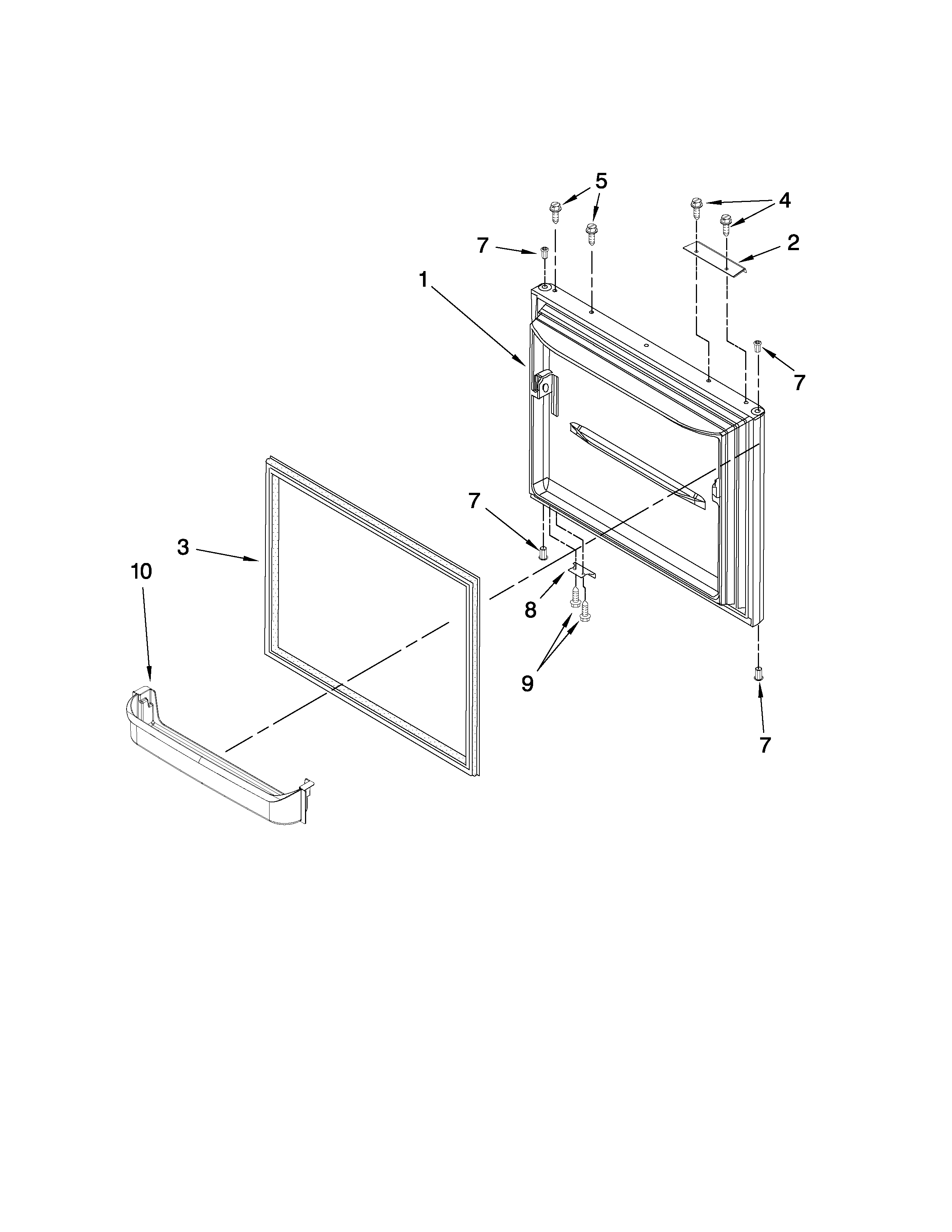 5
4
7
2
1
7
7
3
10
8
9
7