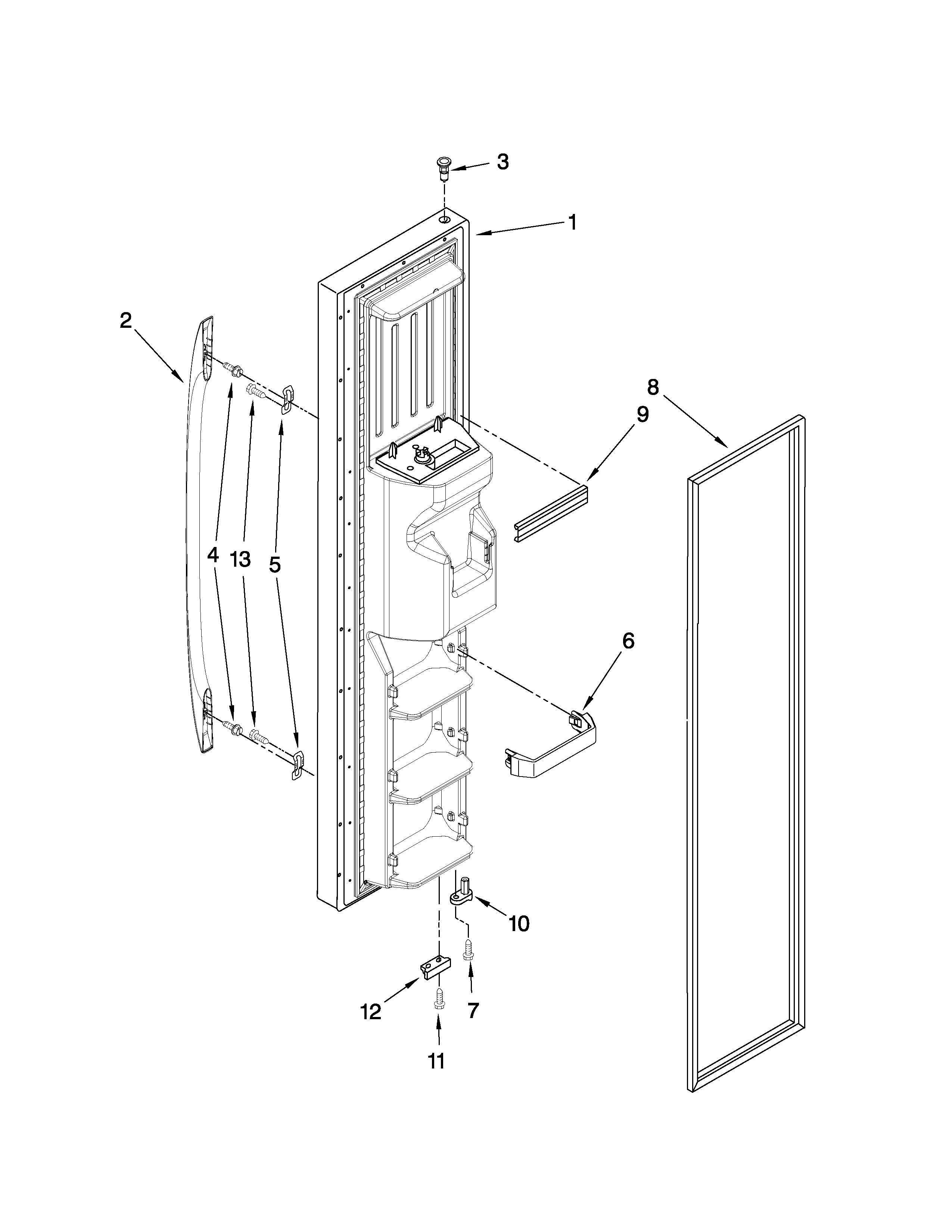 3
1
2
8
9
4
13
5
6
10
12
7
11