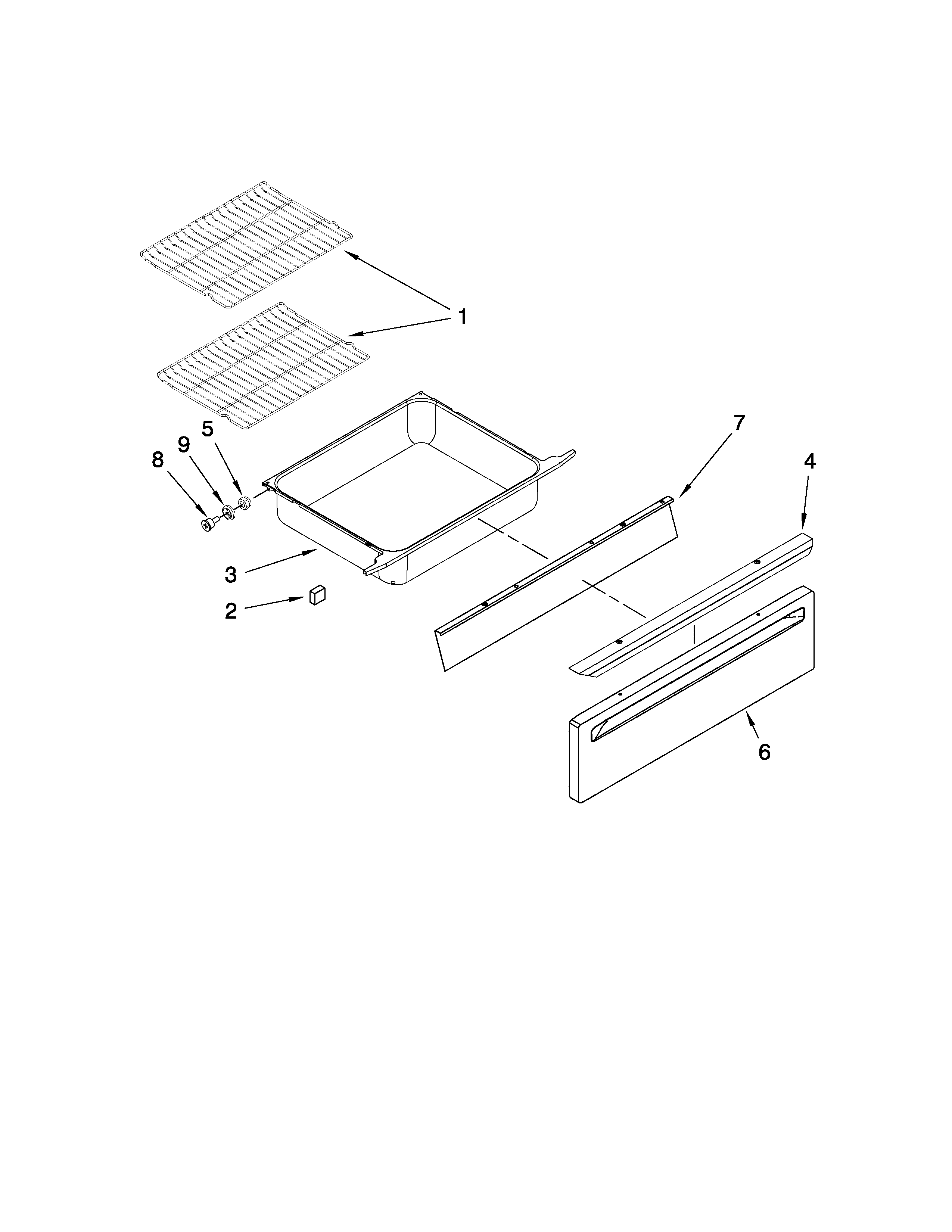 1
5
9
8
7
4
3
2
6