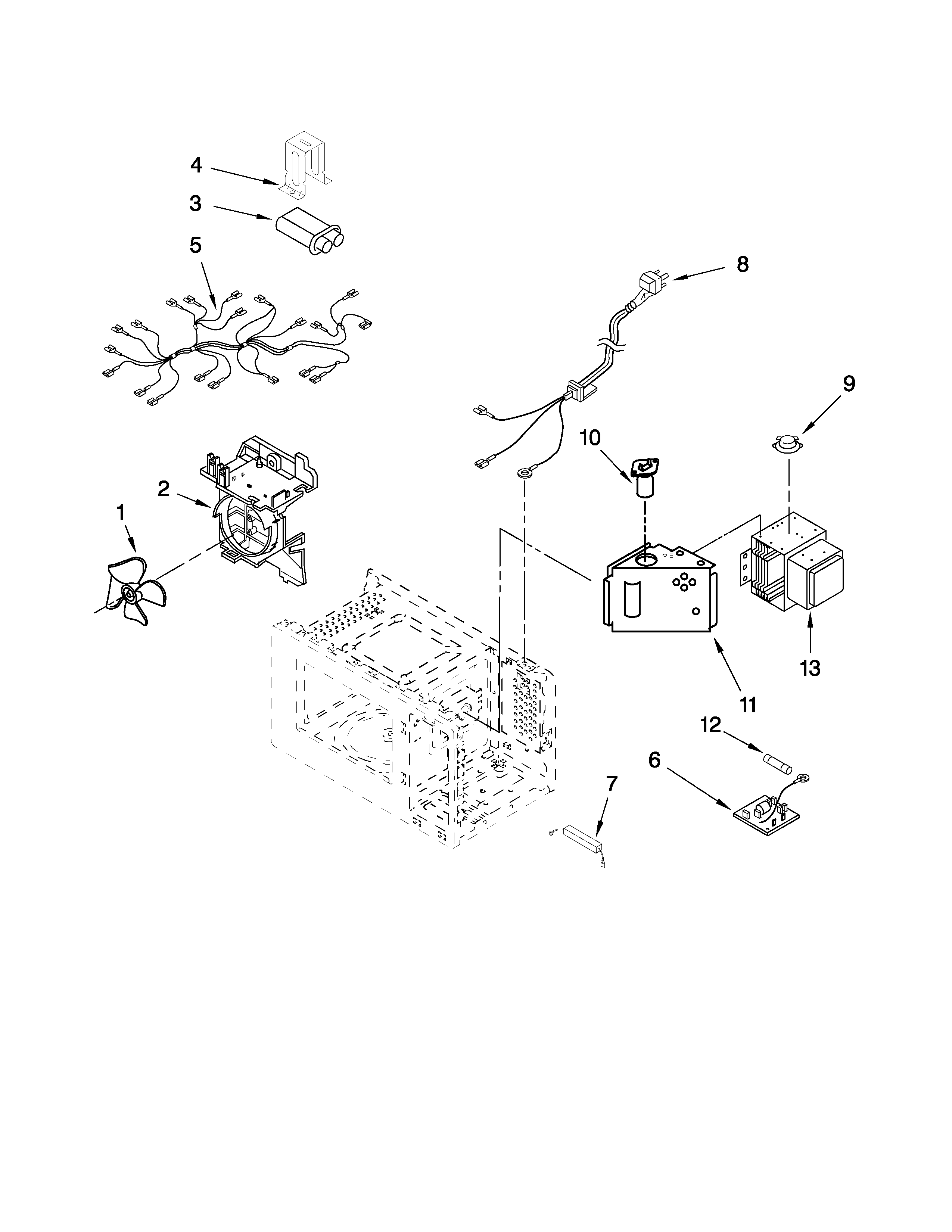 4
3
5
8
9
10
2
1
13
11
12
6
7