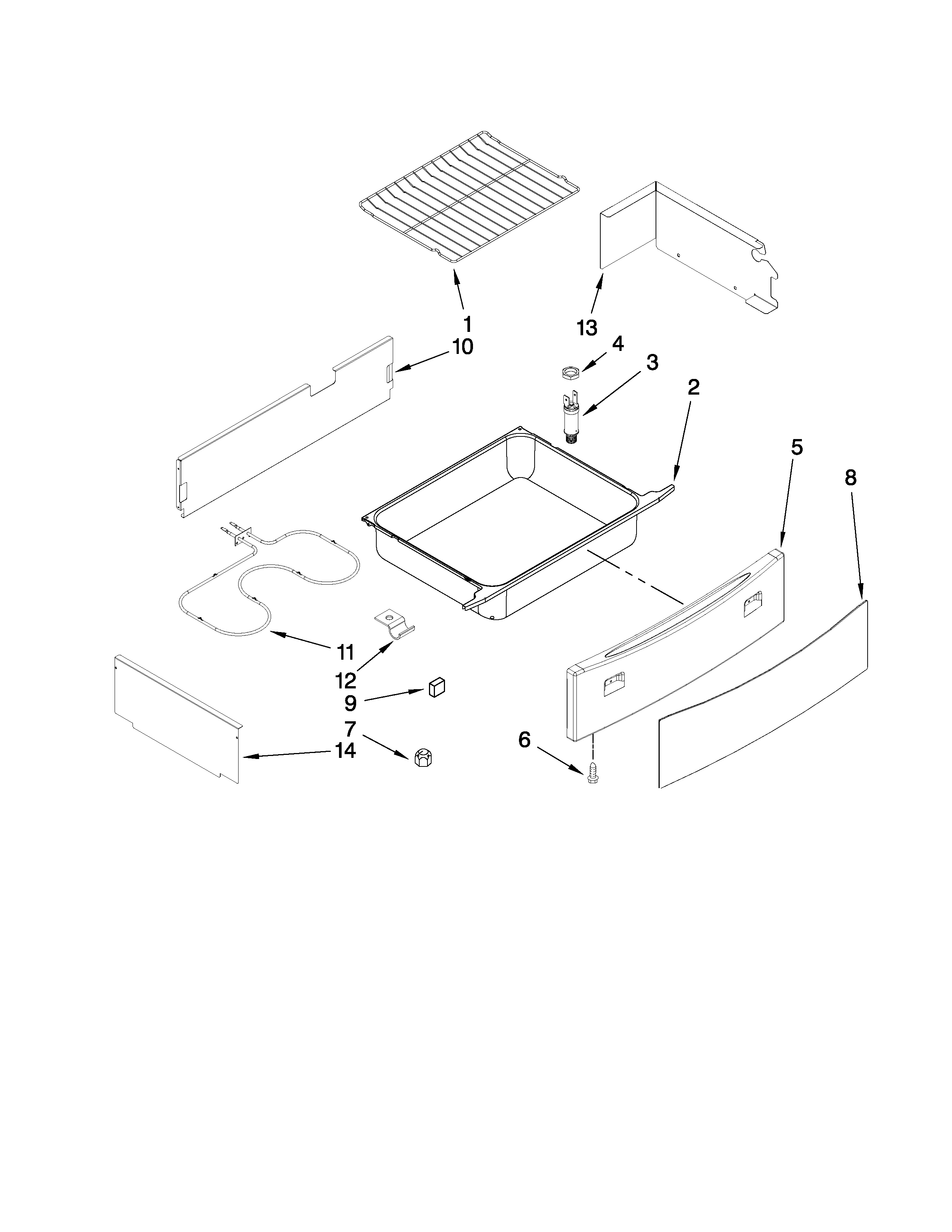 1
13
10
4
3
2
5
8
11
12
9
7
14
6