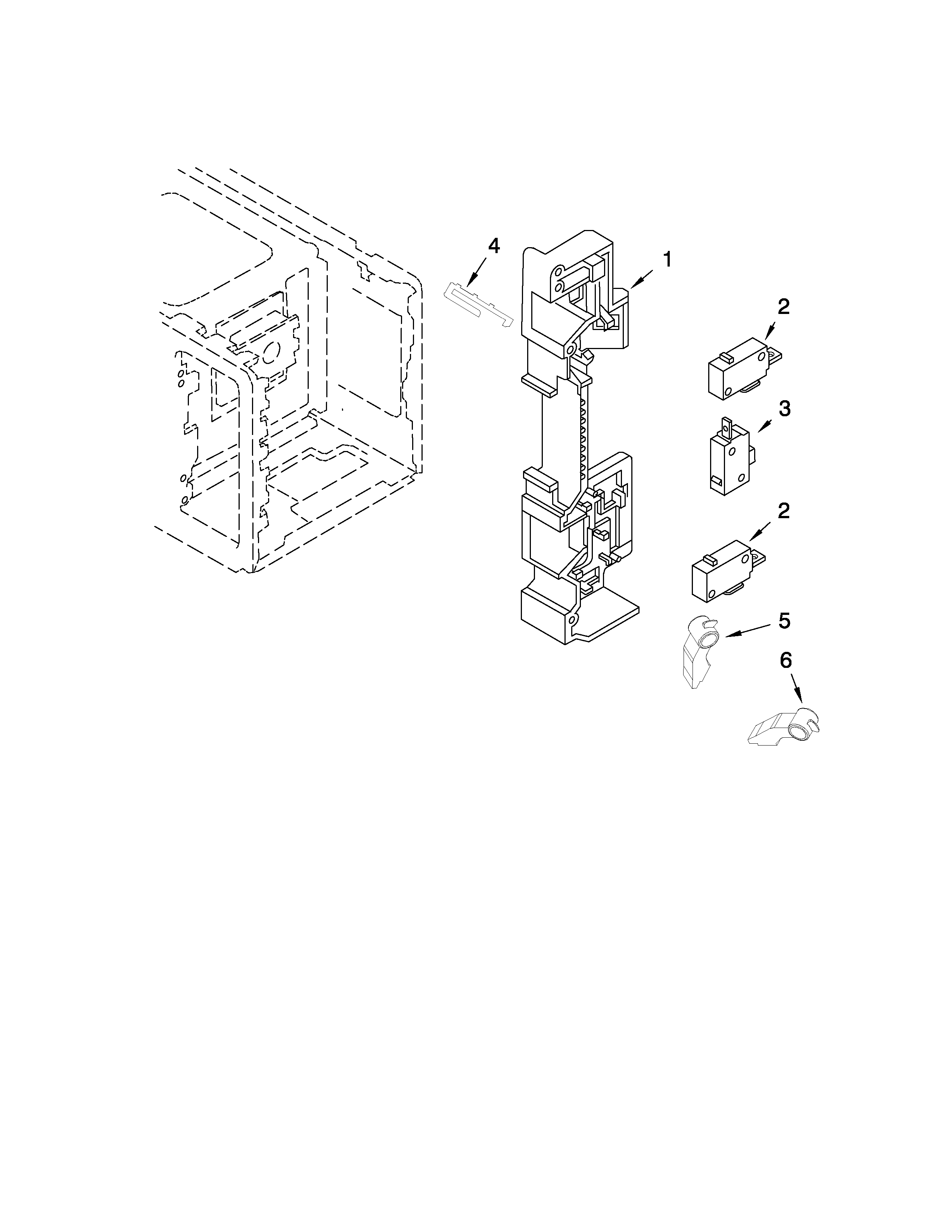 4
1
2
3
2
5
6