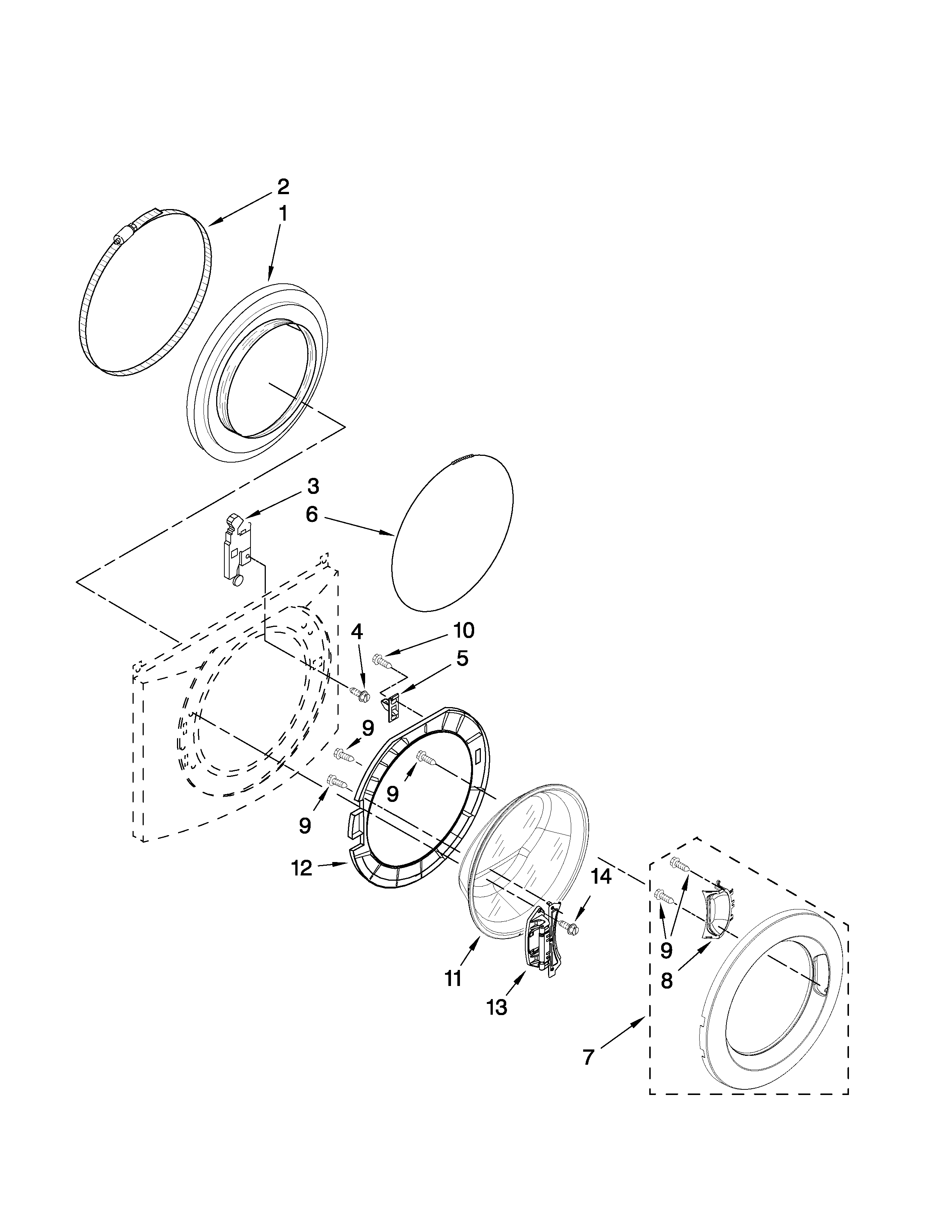 2
1
3
6
4
10
5
9
9
9
12
14
11
13
9
8
7