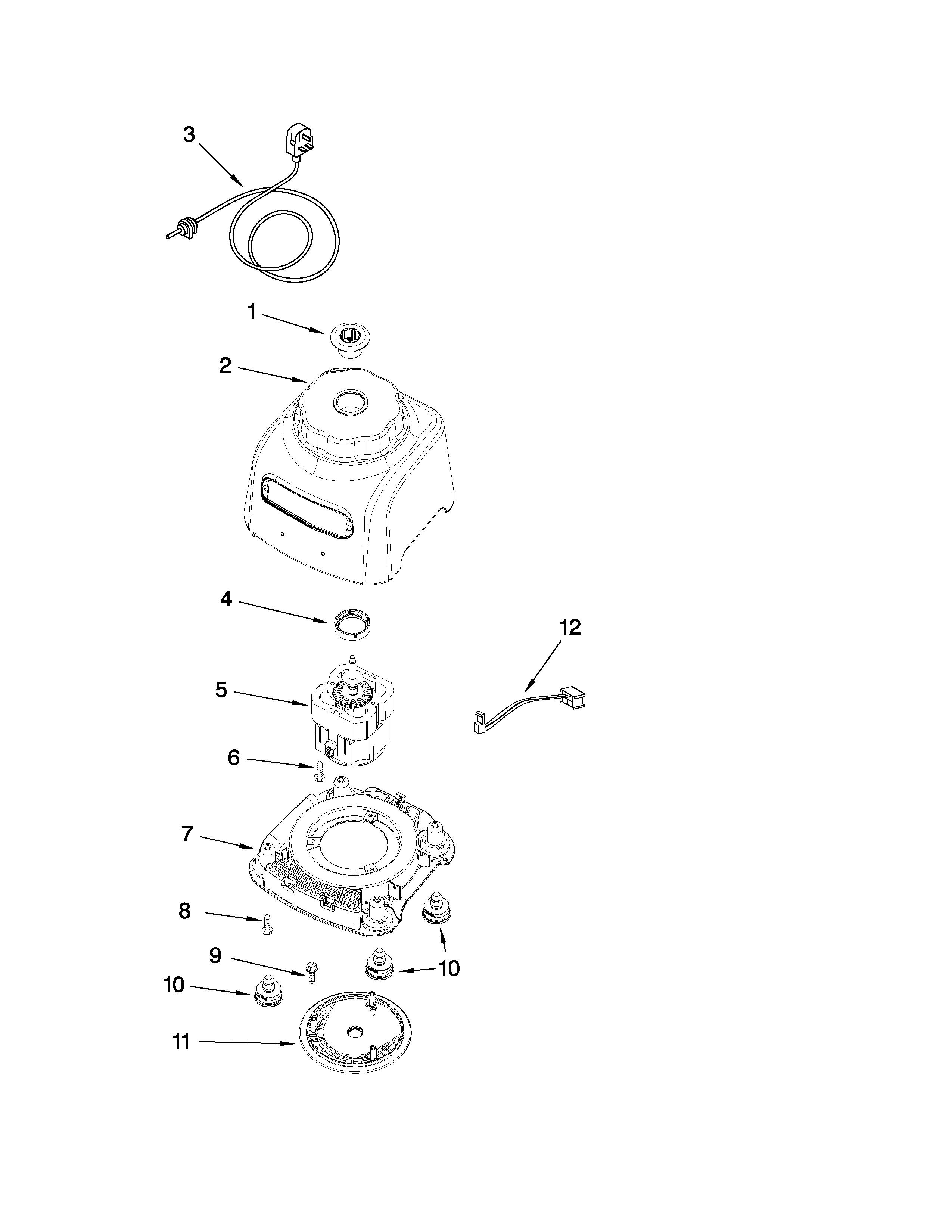 3
1
2
4
12
5
6
7
8
9
10
10
11