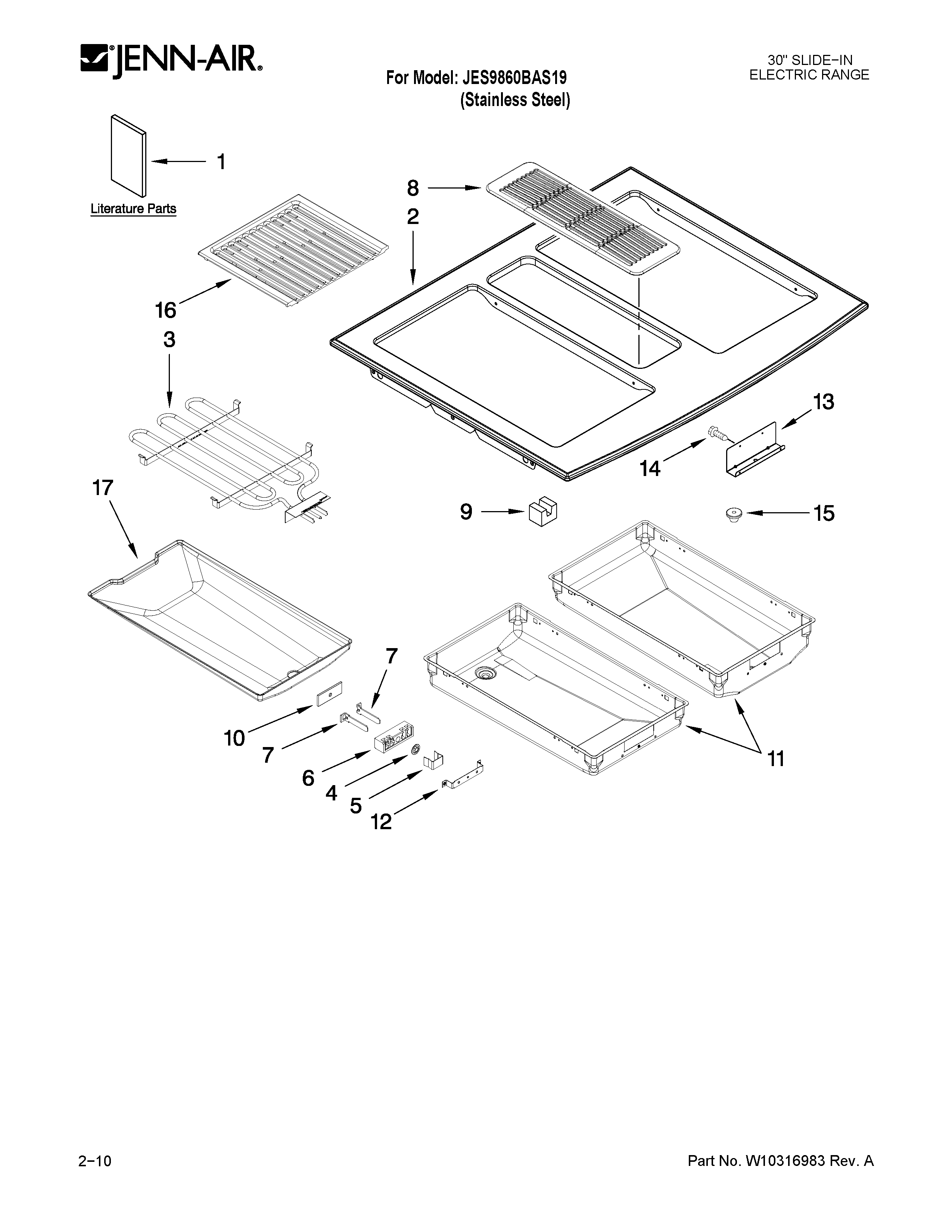 JENN-AIR®

For Model: JES9860BAS19
(Stainless Steel)

30" SLIDE−IN
ELECTRIC RANGE

1

Literature Parts

8

2

16

3

13

14

17

9

15

7

10

7

6

4

5

12

11

2−10

Part No. W10316983 Rev. A