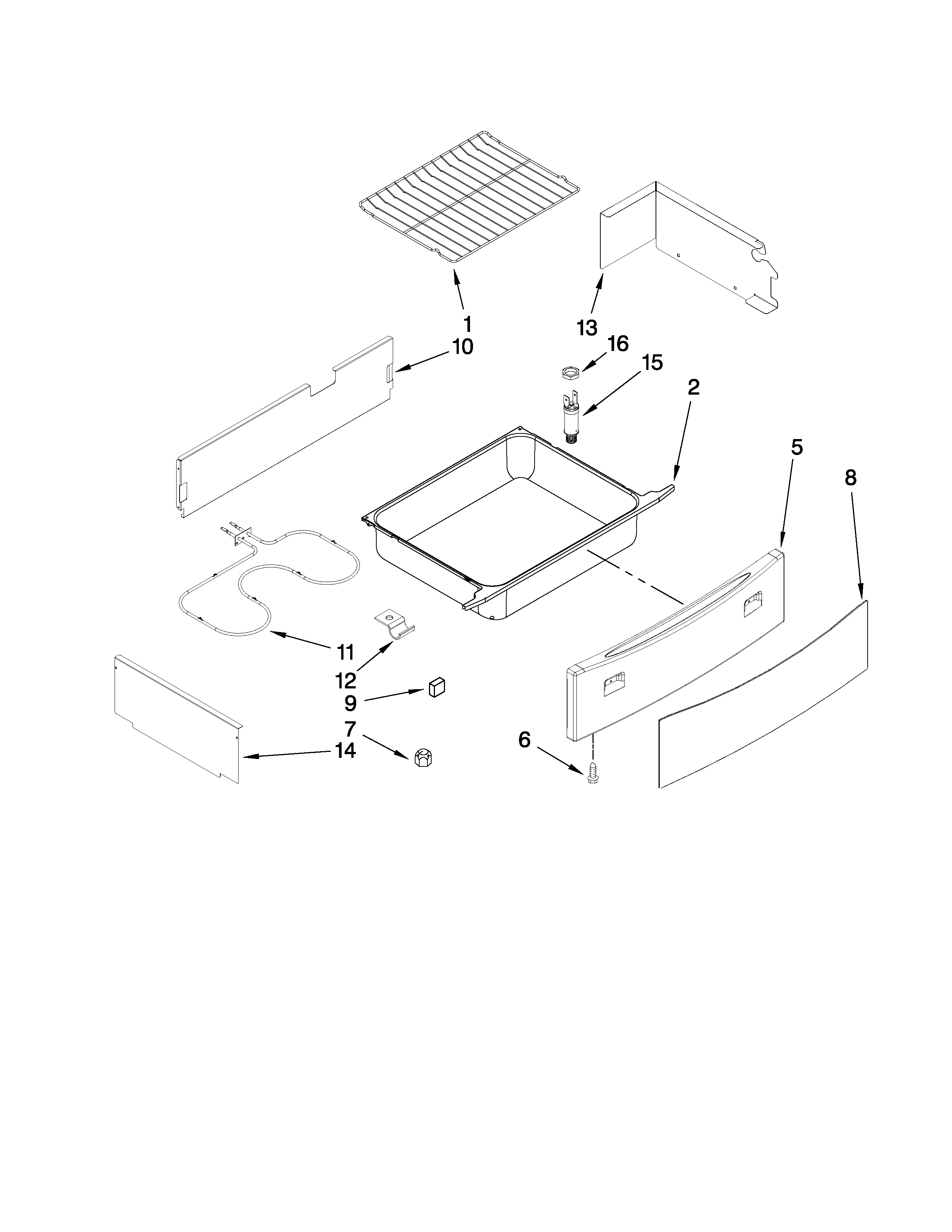 1
10
13
16
15
2
5
8
11
12
9
7
14
6