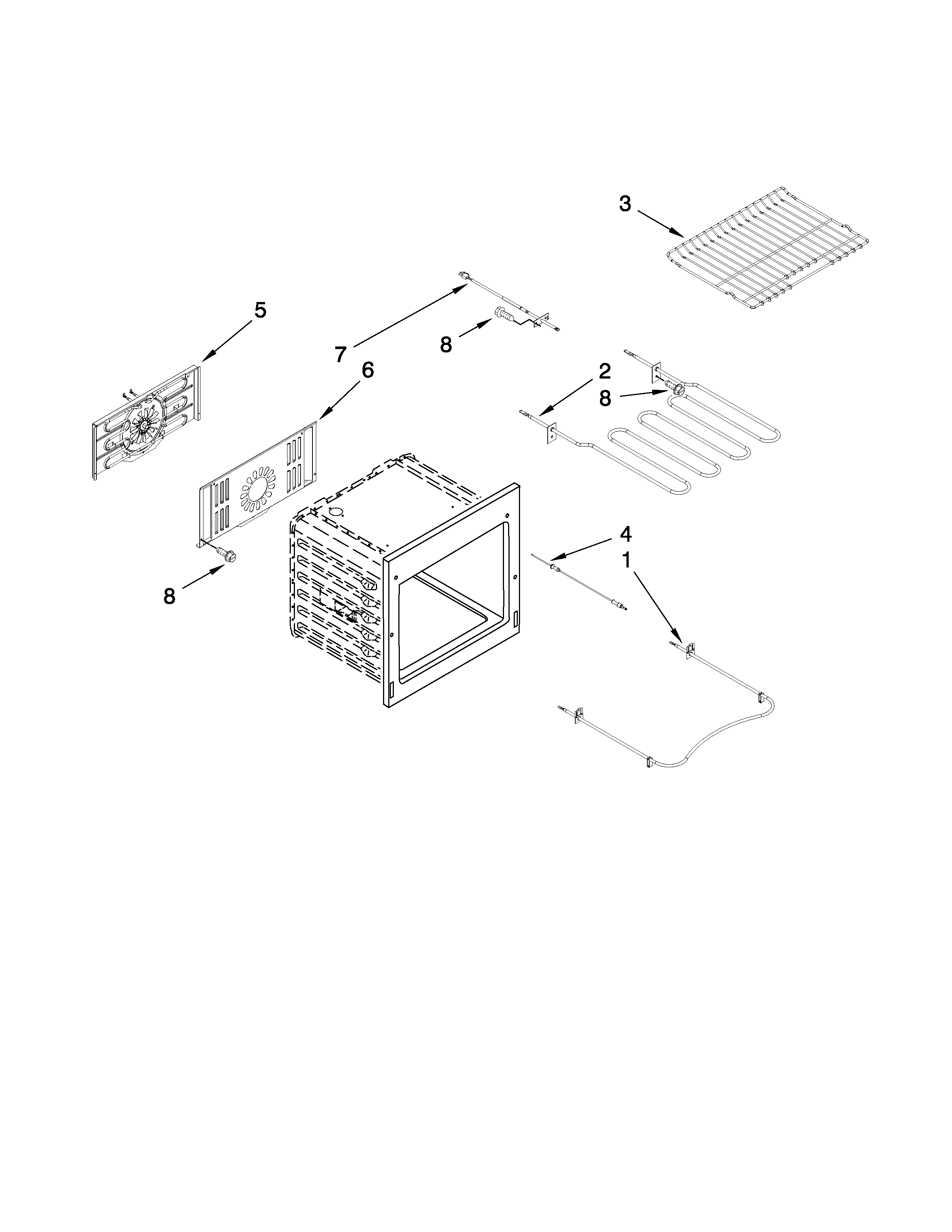 3

5

7

8

6

2

8

4

1

8