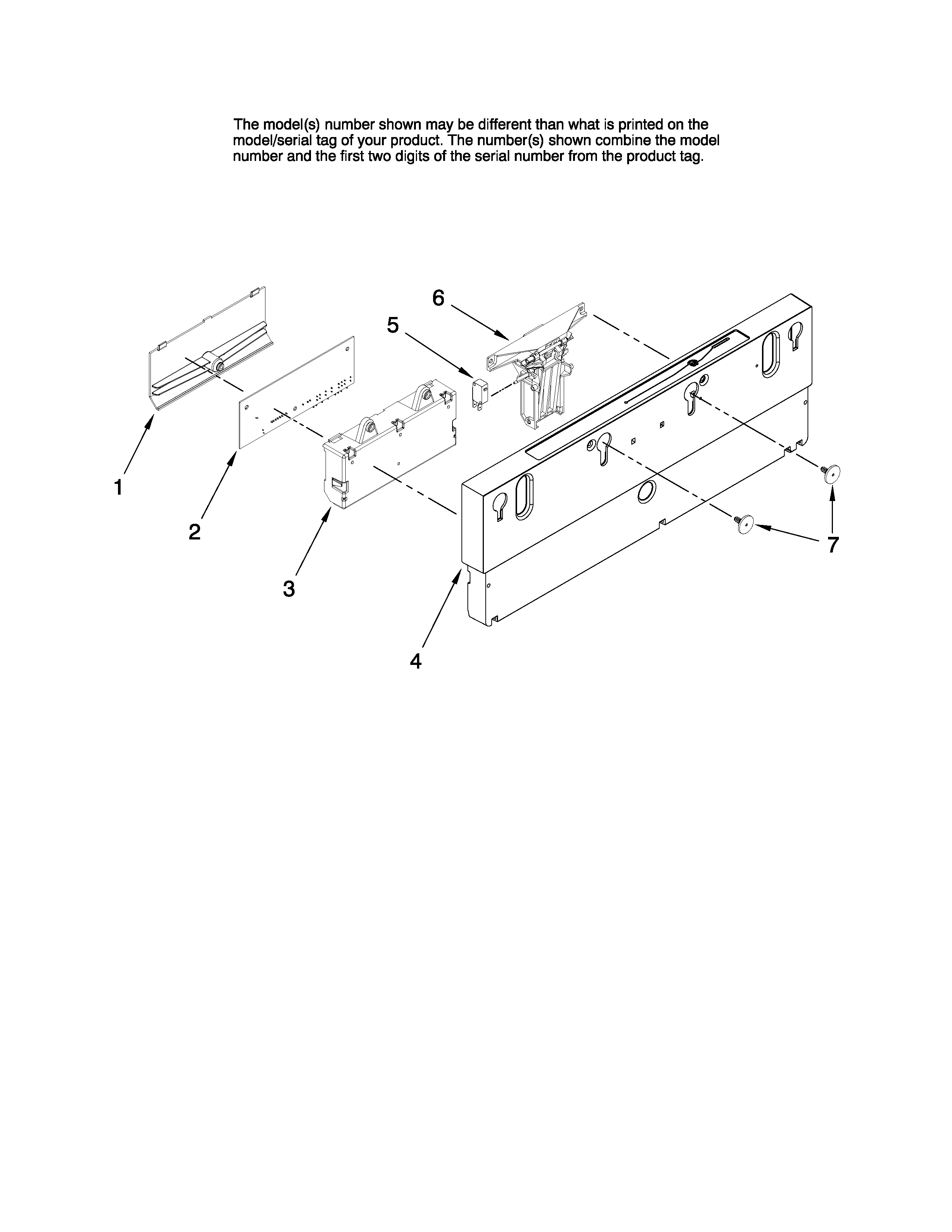 The model(s) number shown may be different than what is printed on the model/serial tag of your product. The number(s) shown combine the model number and the first two digits of the serial number from the product tag.

6

5

1

2

3

4

7