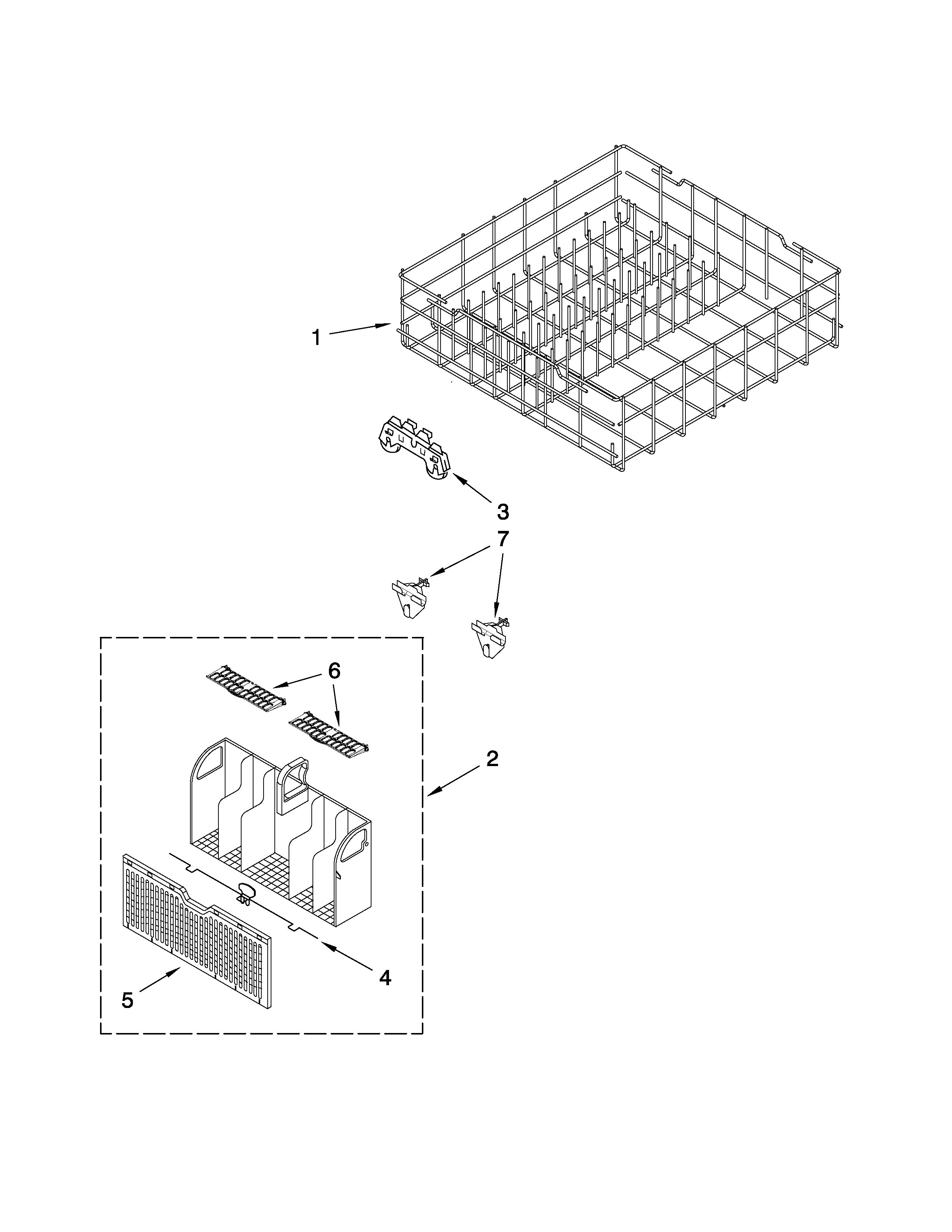 1

3

7

6

2

4

5