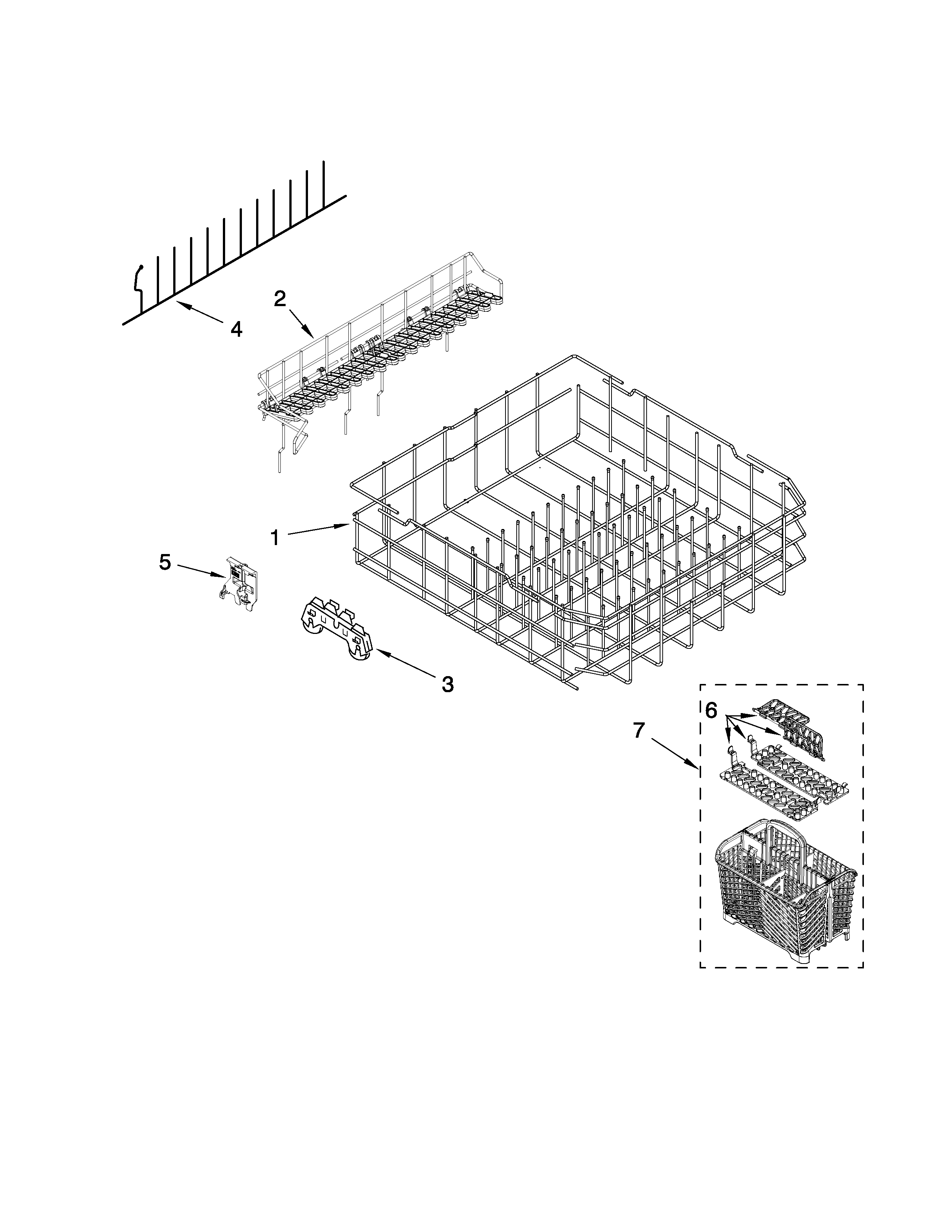 2
4
1
5
3
6
7