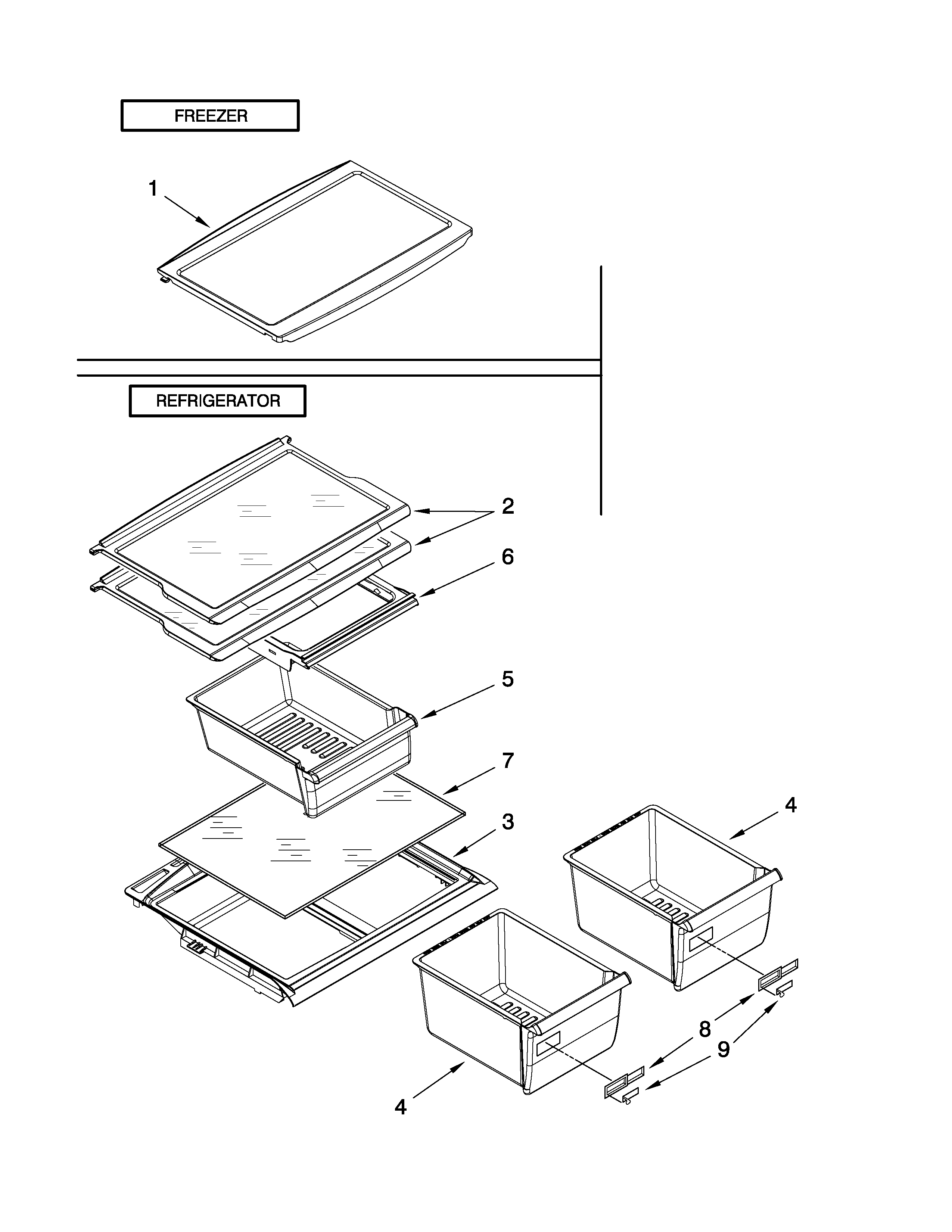 FREEZER

1

REFRIGERATOR

2

6

5

7

3

4

8

9

4