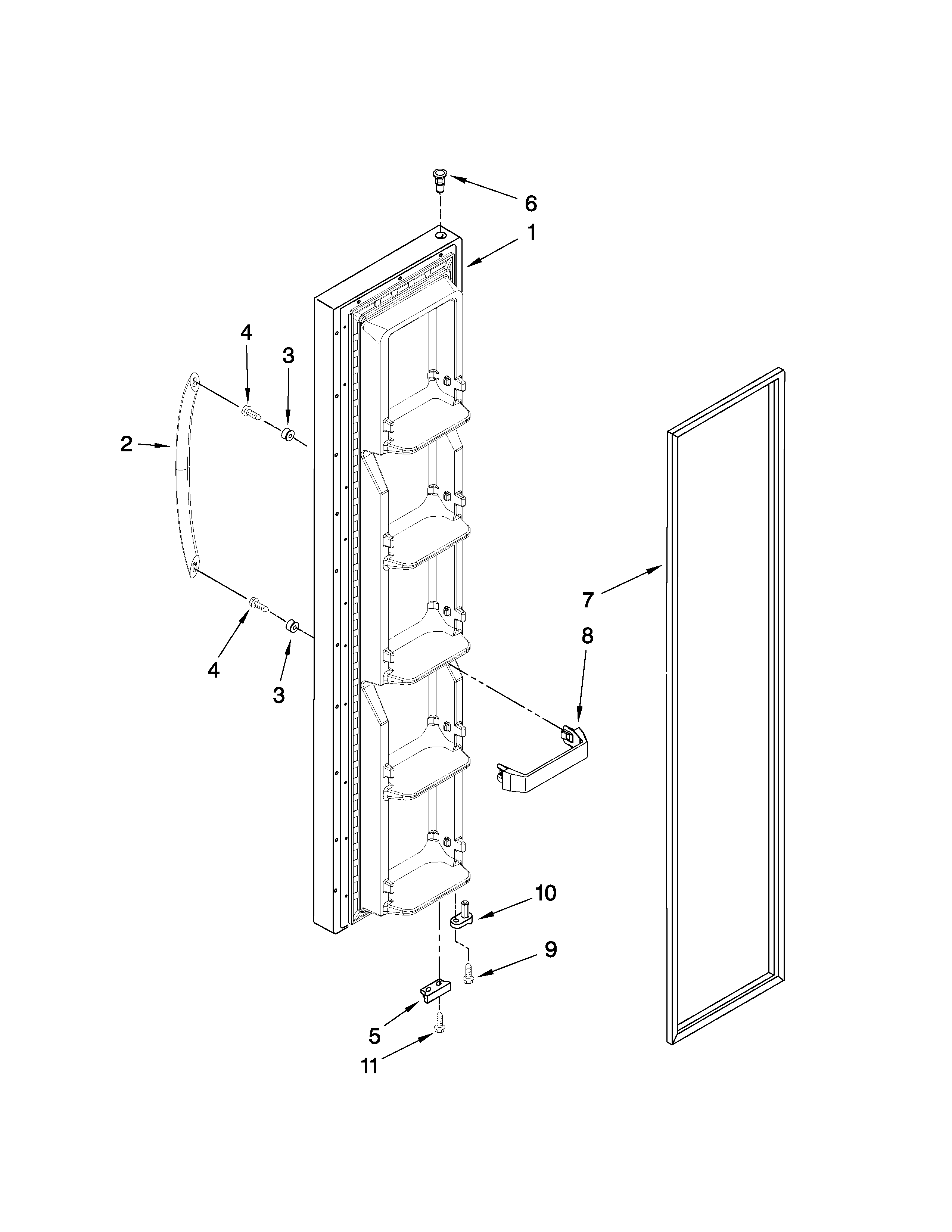 6
1
4
3
2
7
8
4
3
10
9
5
11