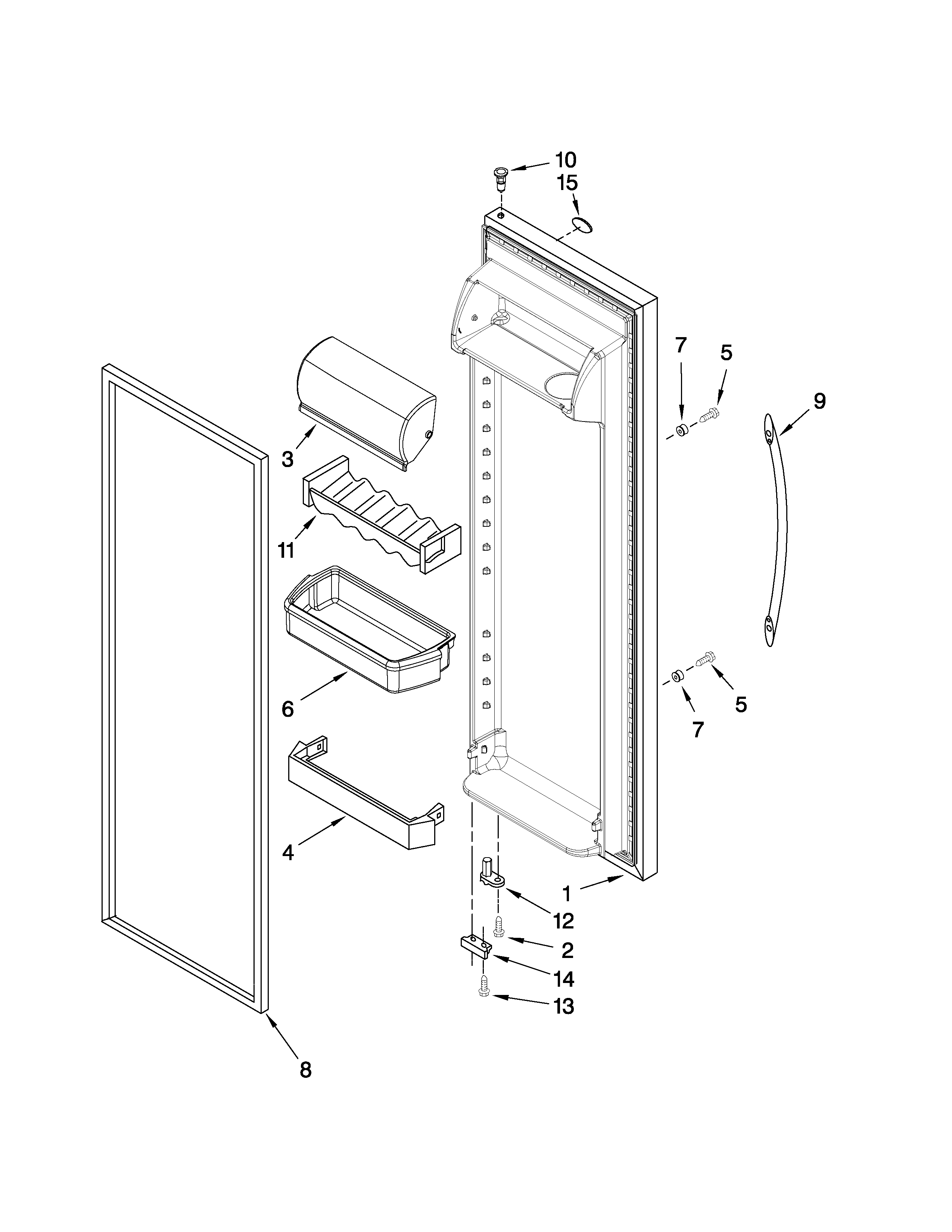 10
15
7
5
9
3
11
6
5
7
4
1
12
2
14
13
8