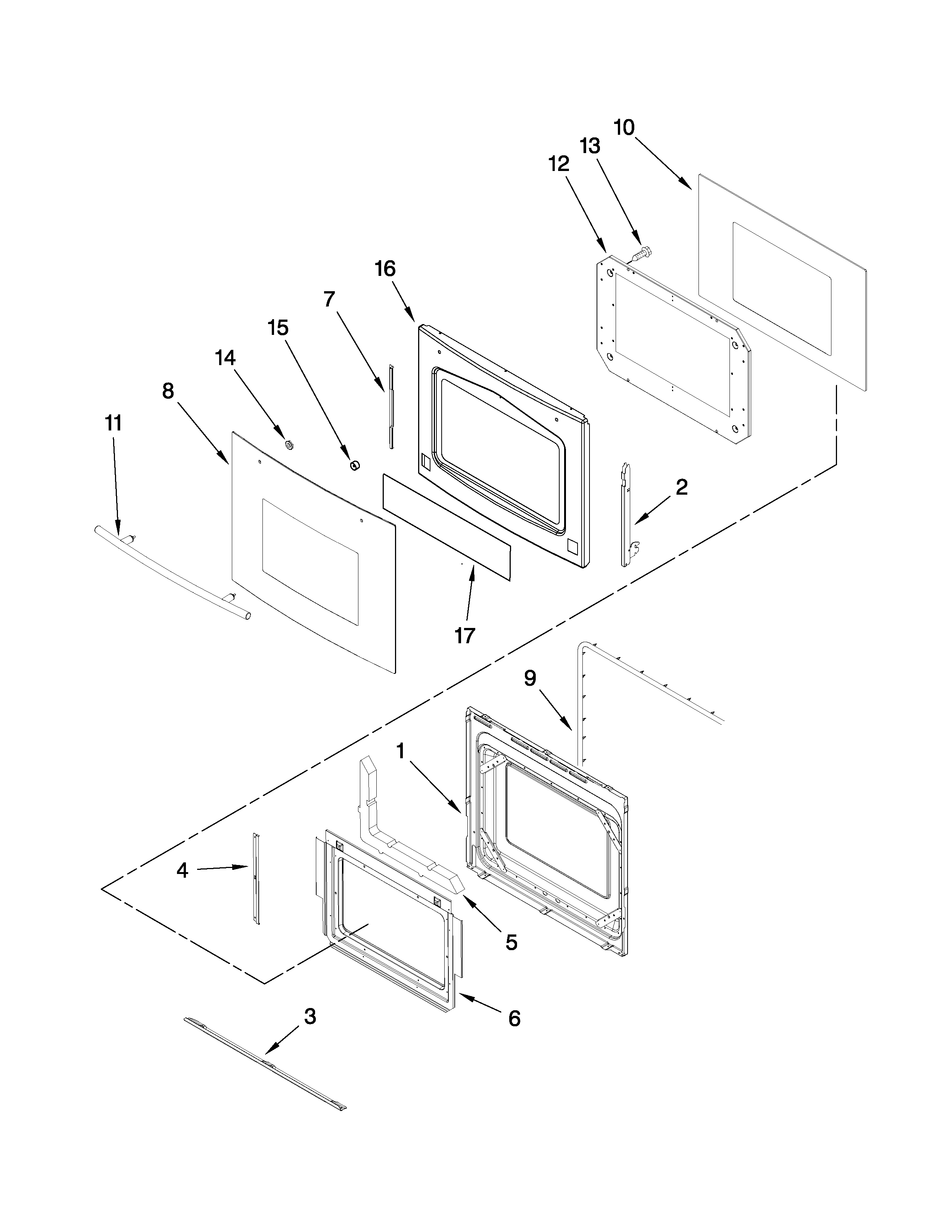 10
13
12
16
7
15
14
8
11
2
17
9
1
4
5
6
3