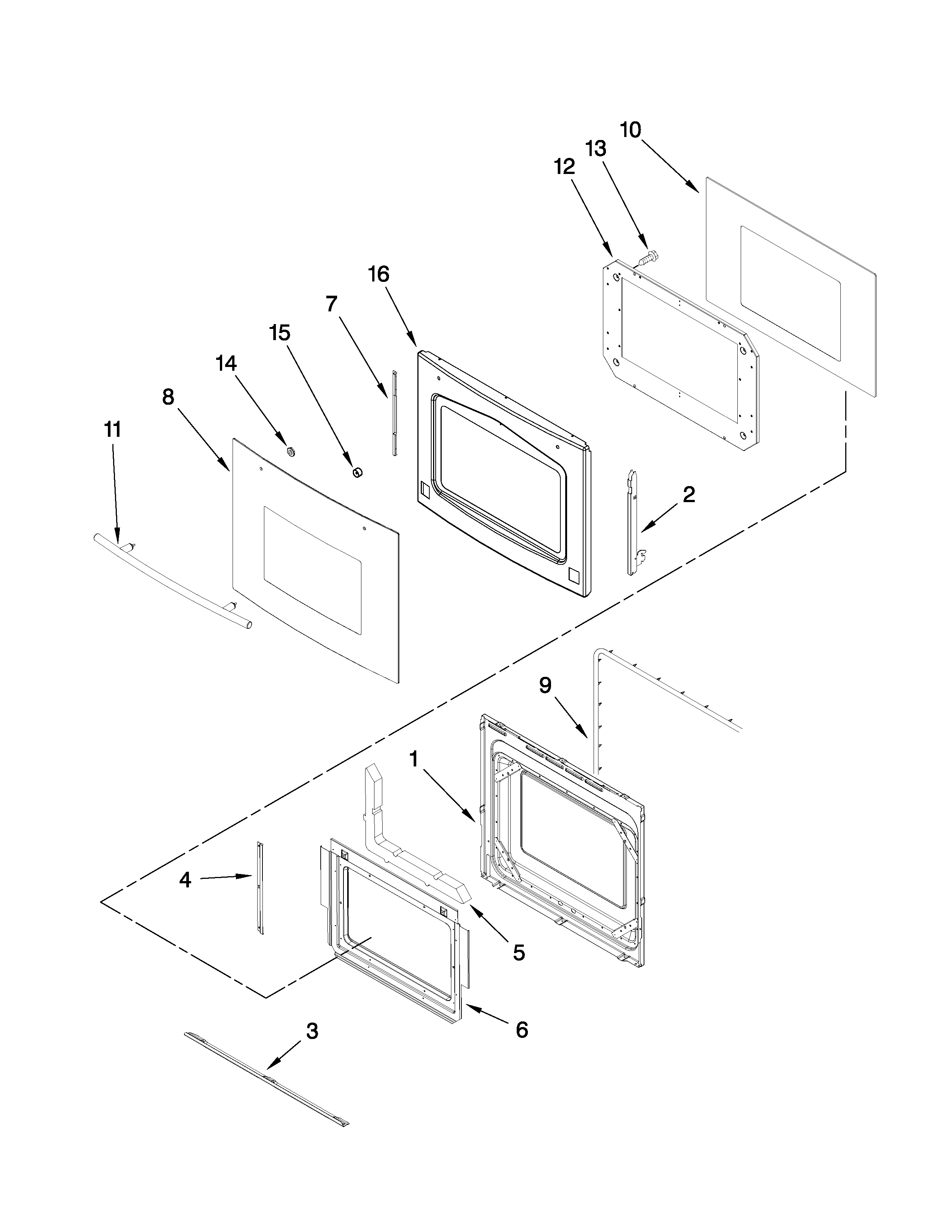 10
13
12
16
7
15
14
8
11
2
9
1
4
5
6
3