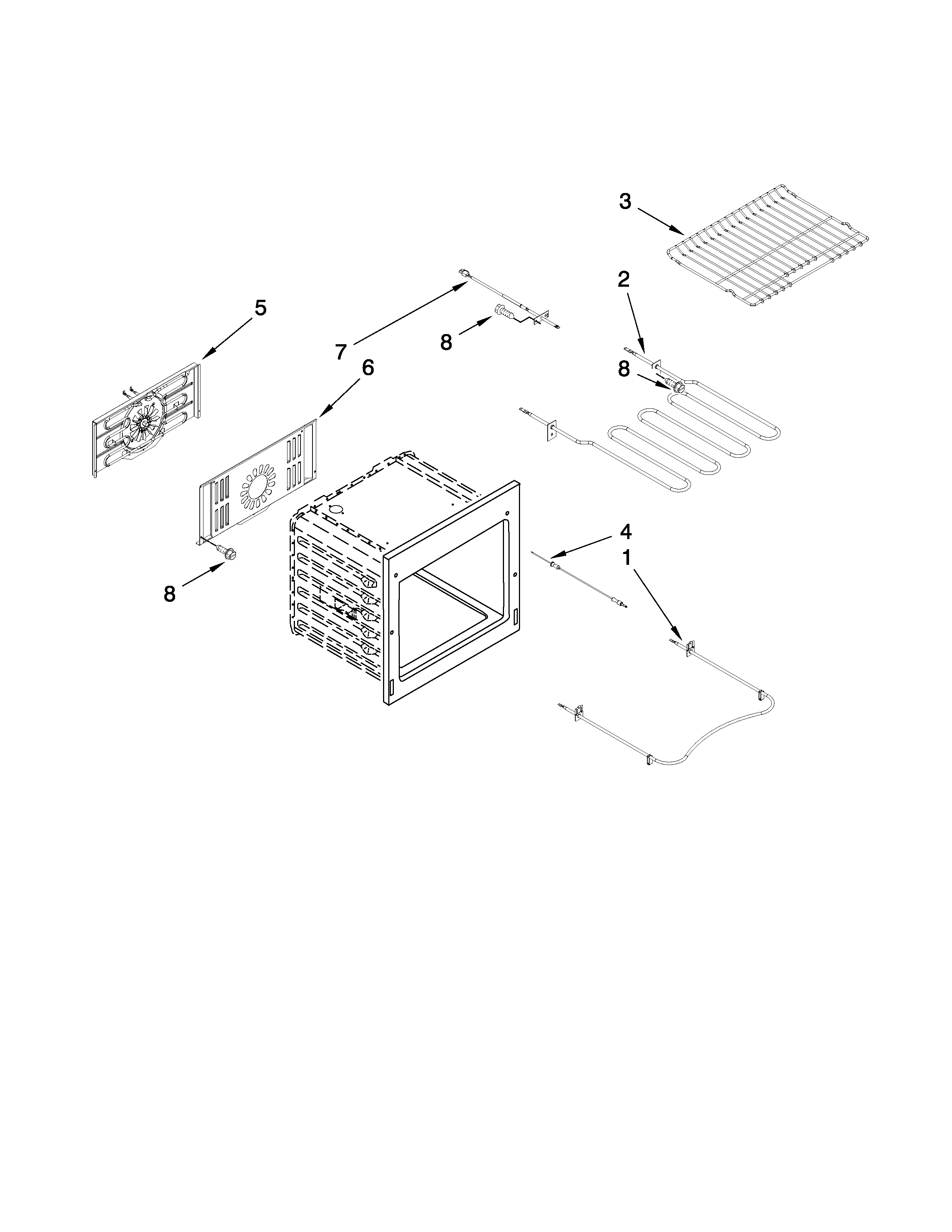 3

2

5

7

8

8

6

4

1

8