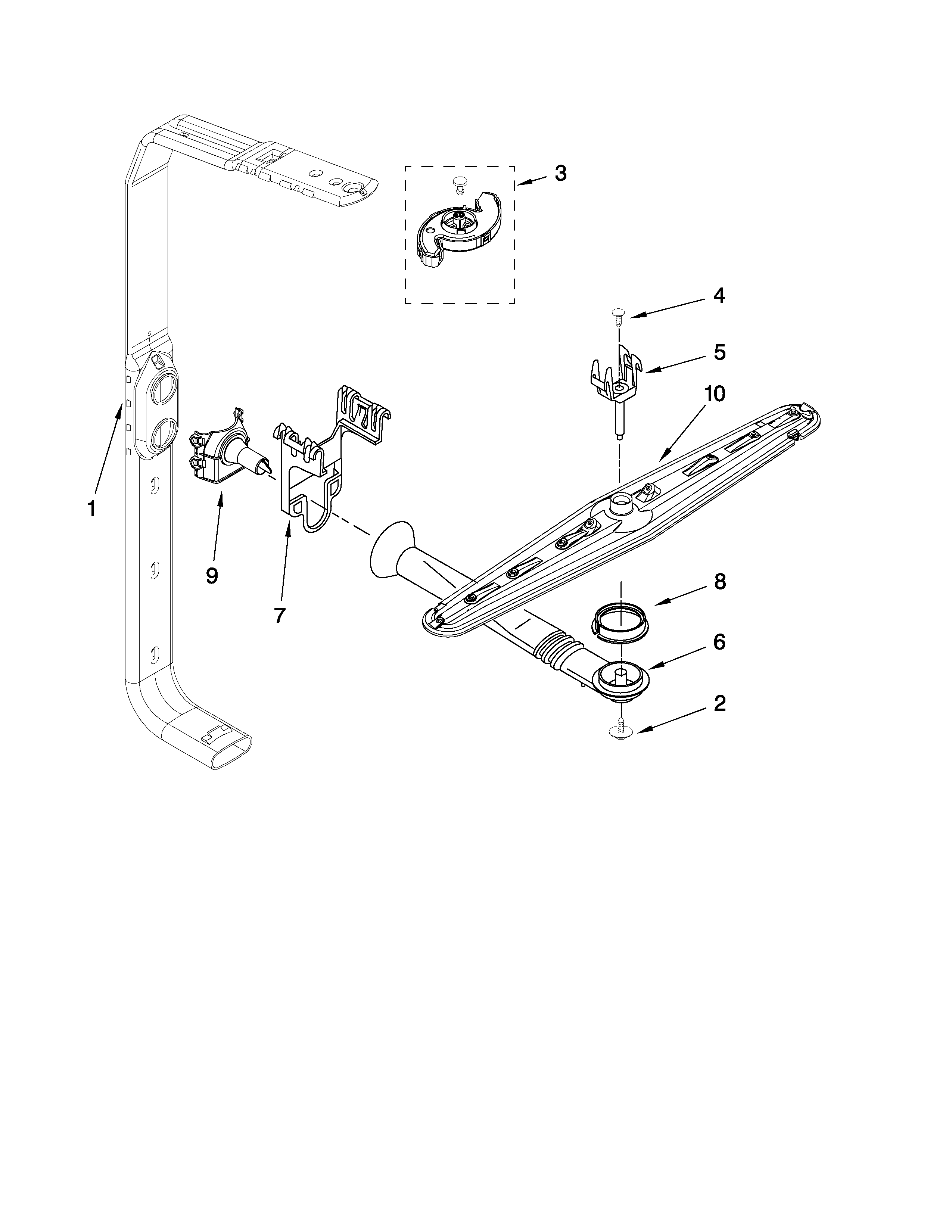 3
4
5
10
1
9
7
8
6
2