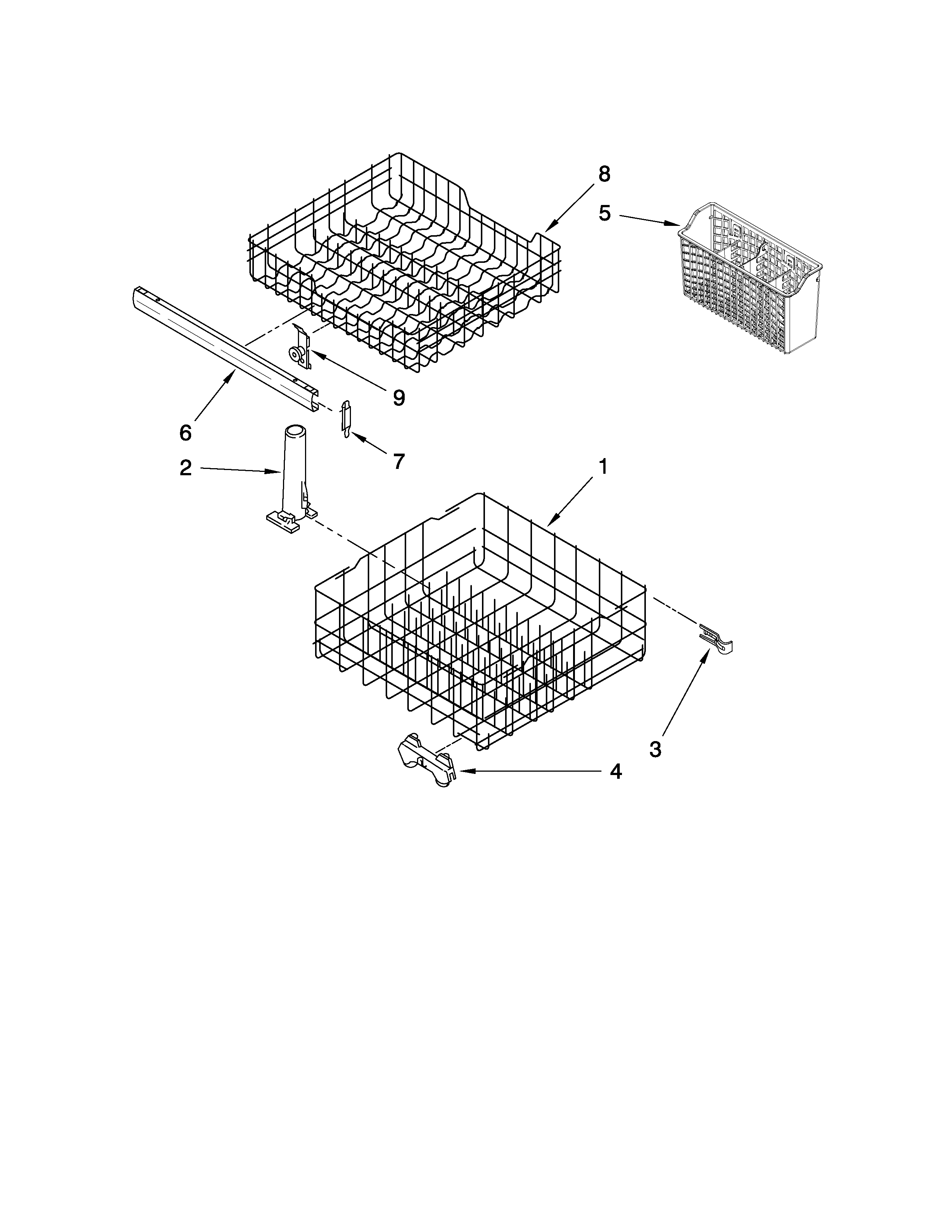 8
5
9
6
7
2
1
3
4