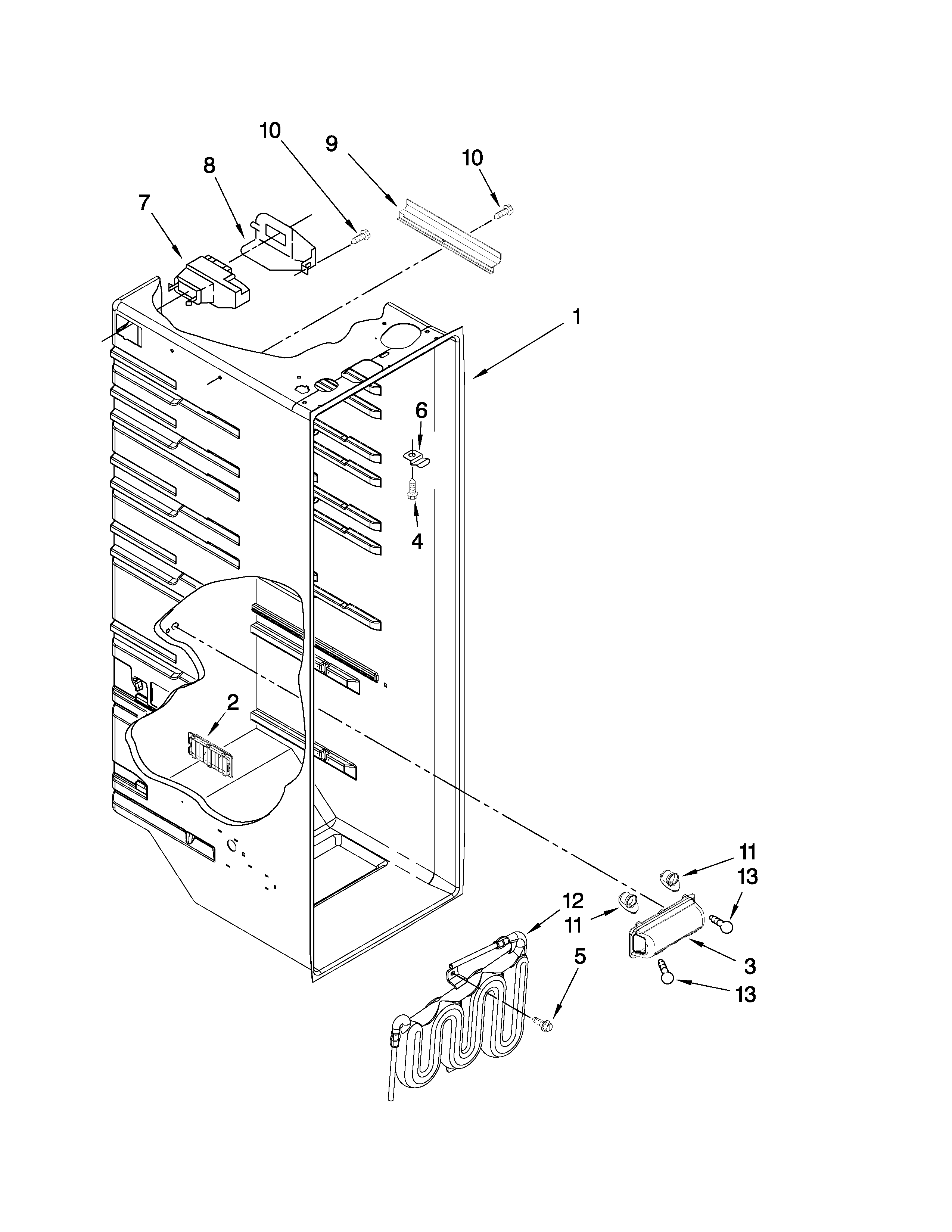 10
9
10
8
7
1
6
4
2
11
13
12
11
5
3
13