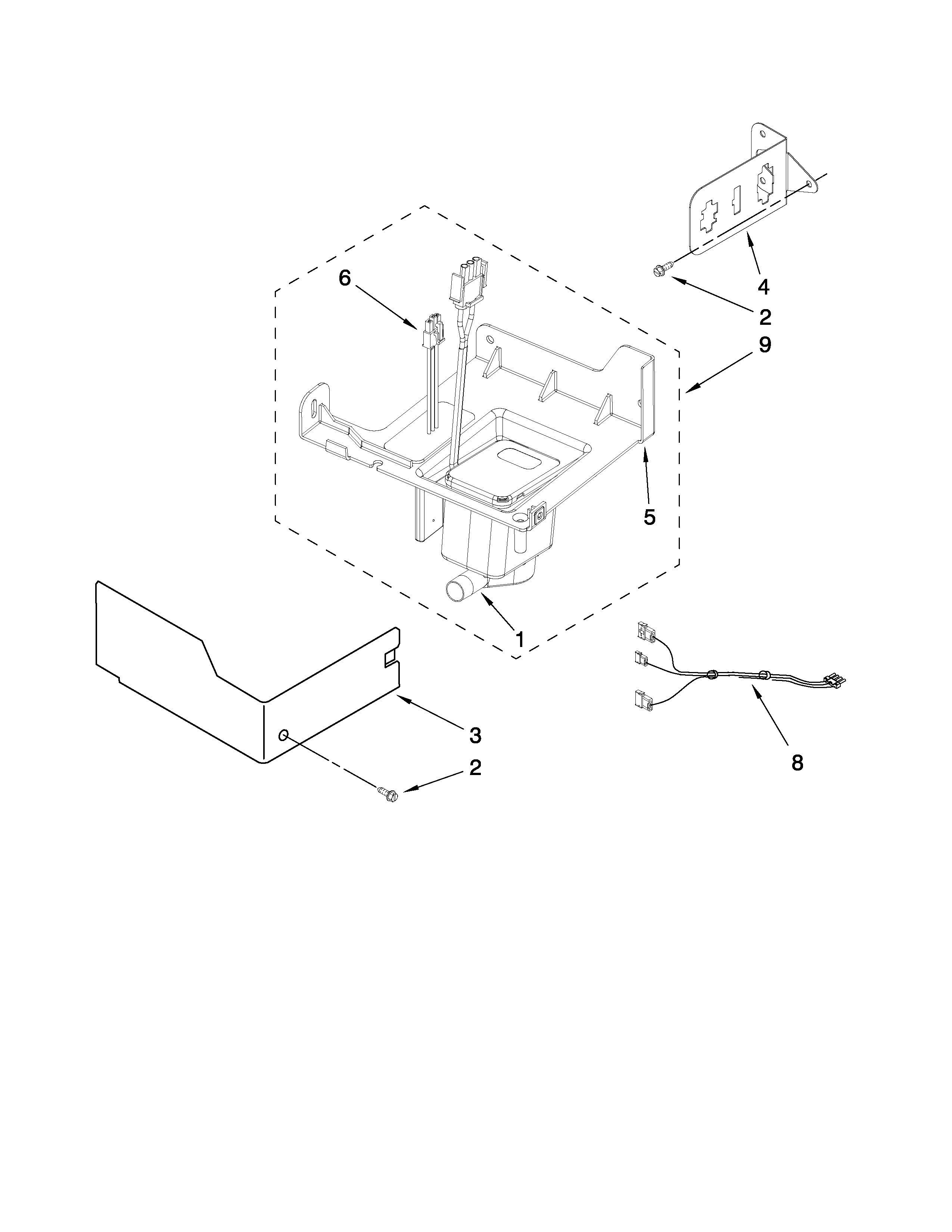 6
4
2
9
5
1
3
2
8