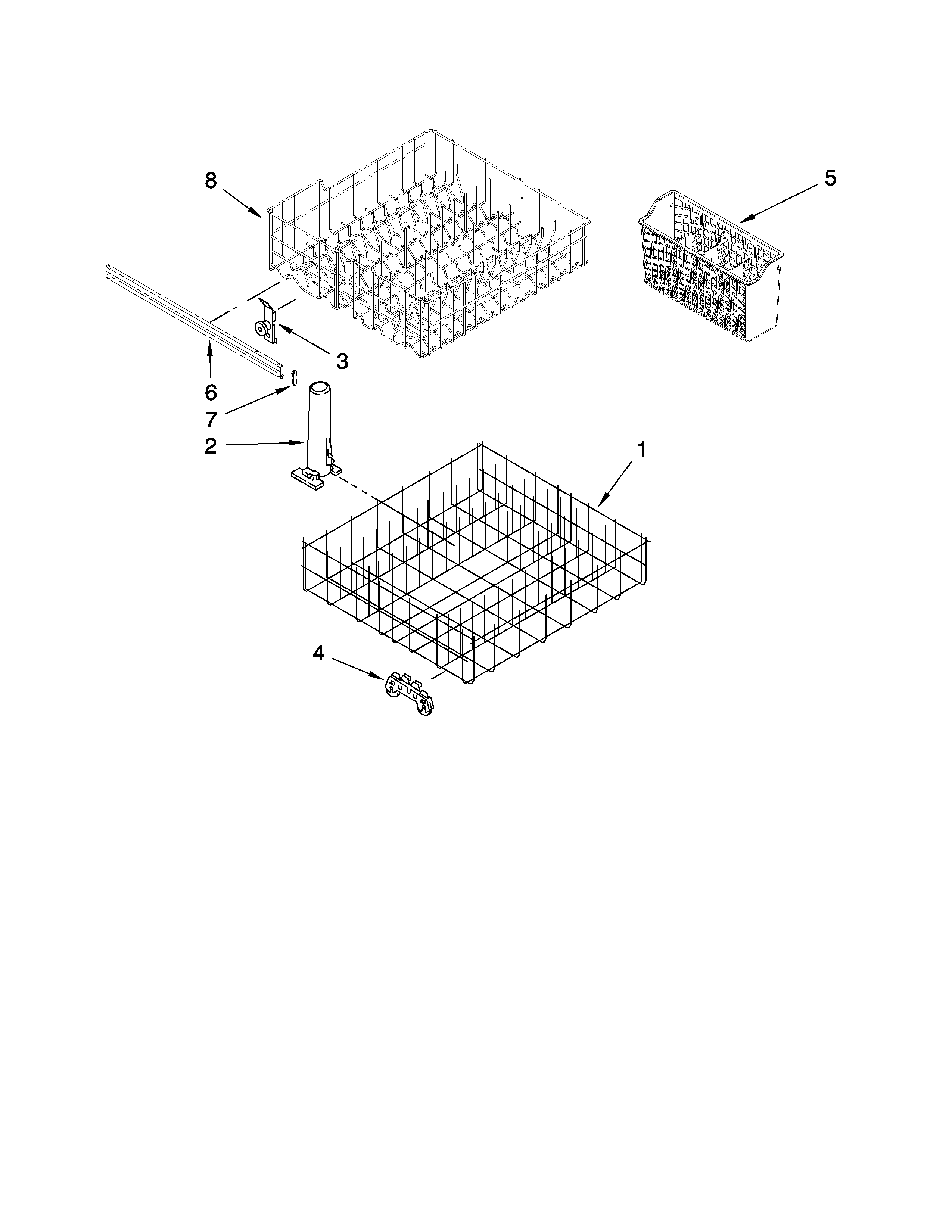 8
5
3
6
7
2
1
4