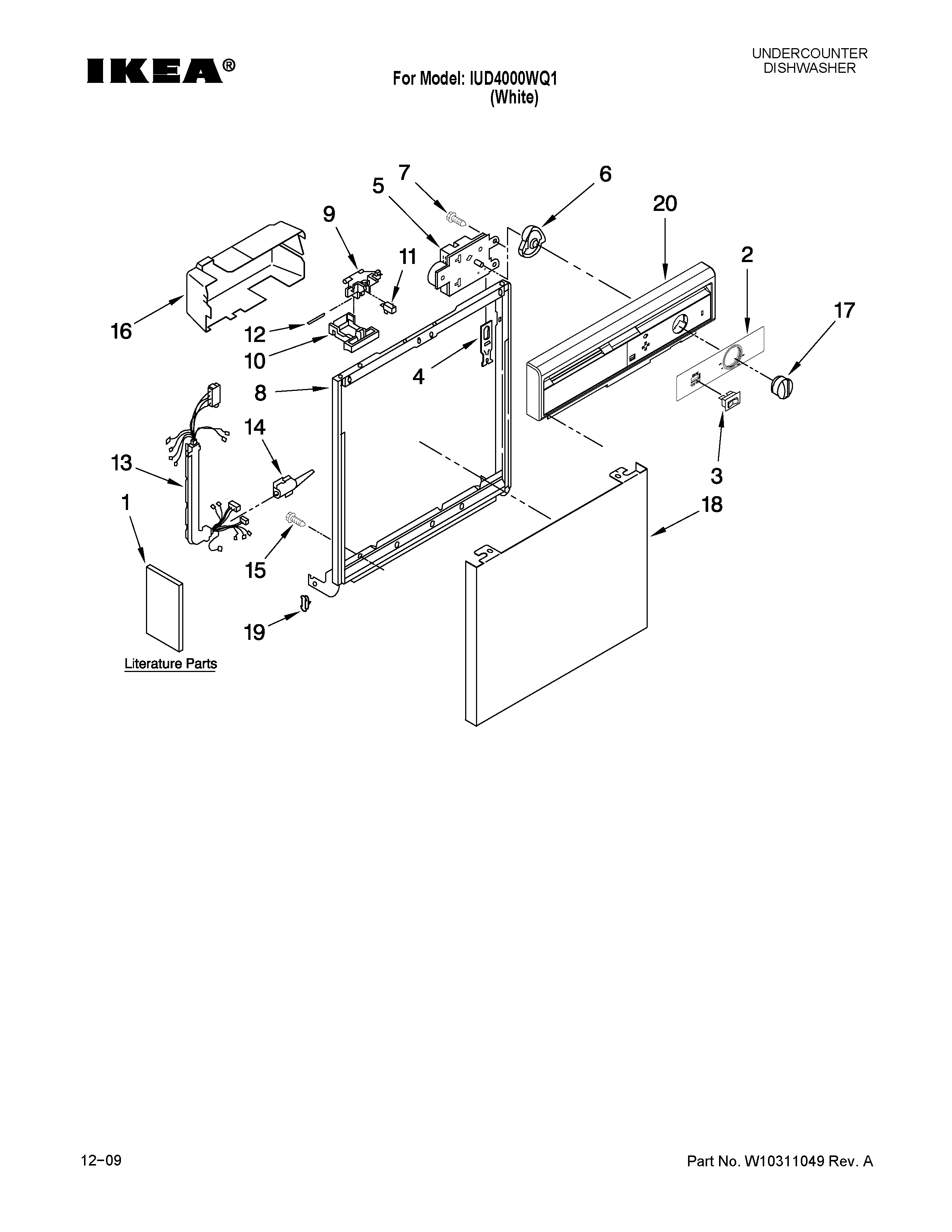 IKEA®

For Model: IUD4000WQ1
(White)

UNDERCOUNTER
DISHWASHER

7
6
5
20
9
11
2
17
16
12
10
4
8
14
13
3
1
18
15
19

Literature Parts

12–09

Part No. W10311049 Rev. A