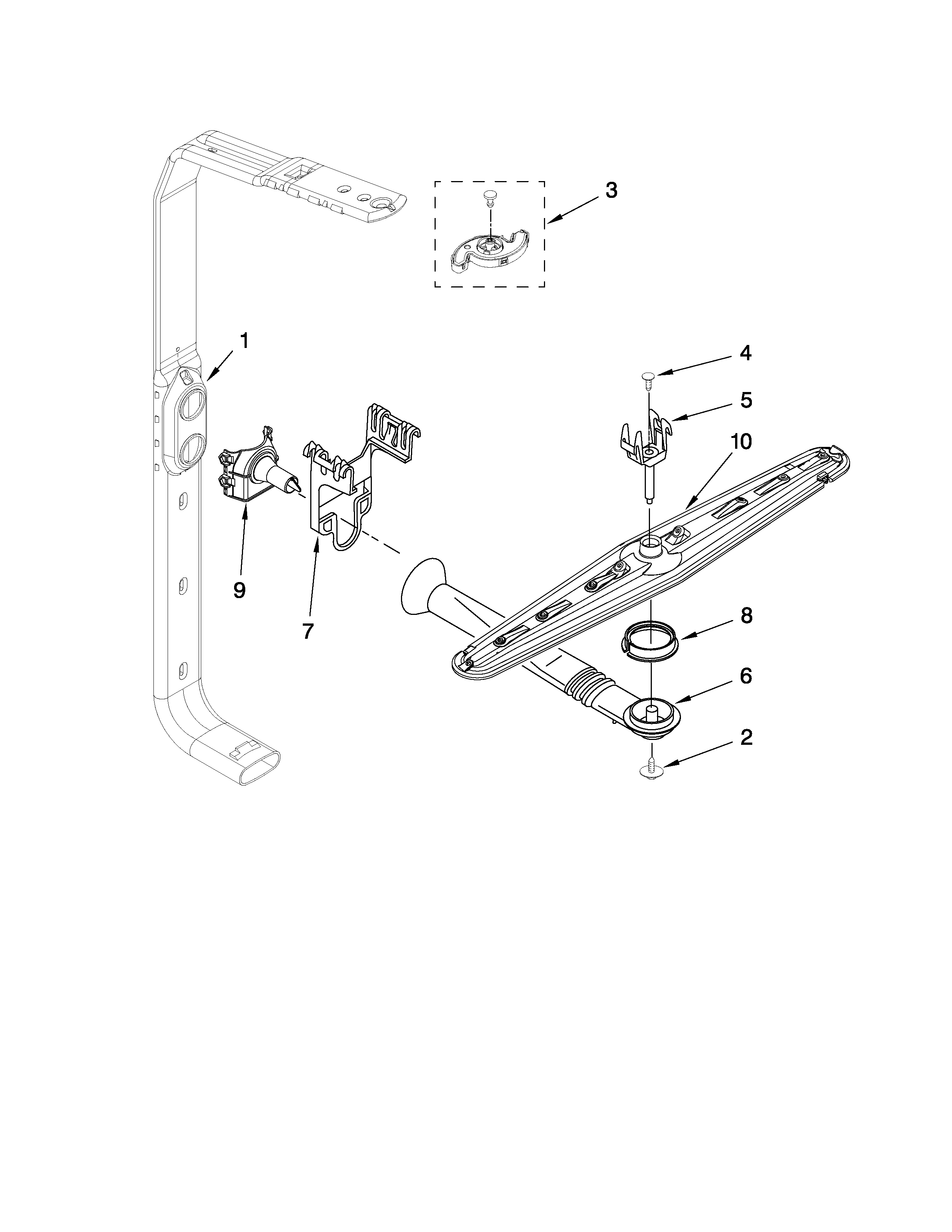 3

1

4

5

10

9

7

8

6

2