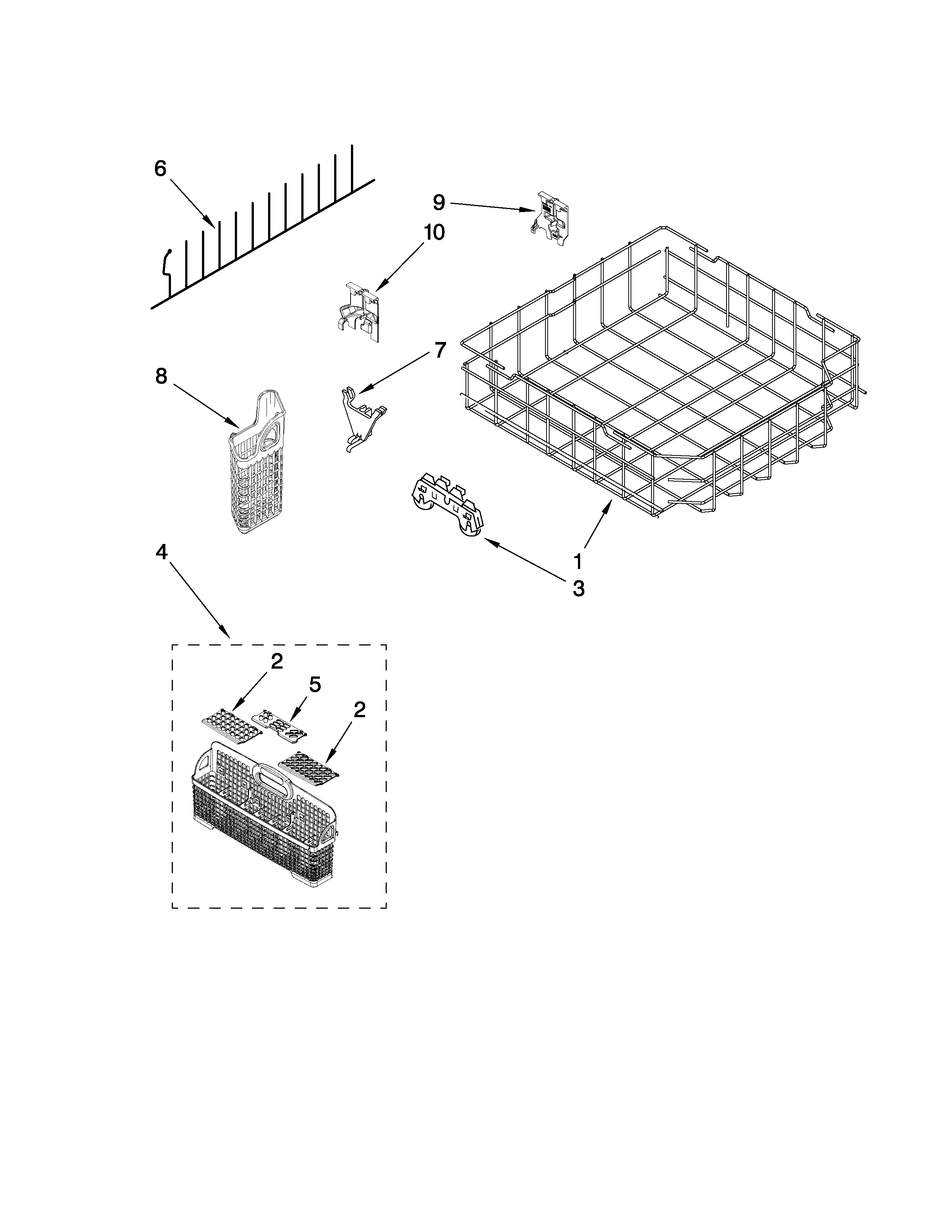 6

9

10

7

8

1

3

4

2

5

2