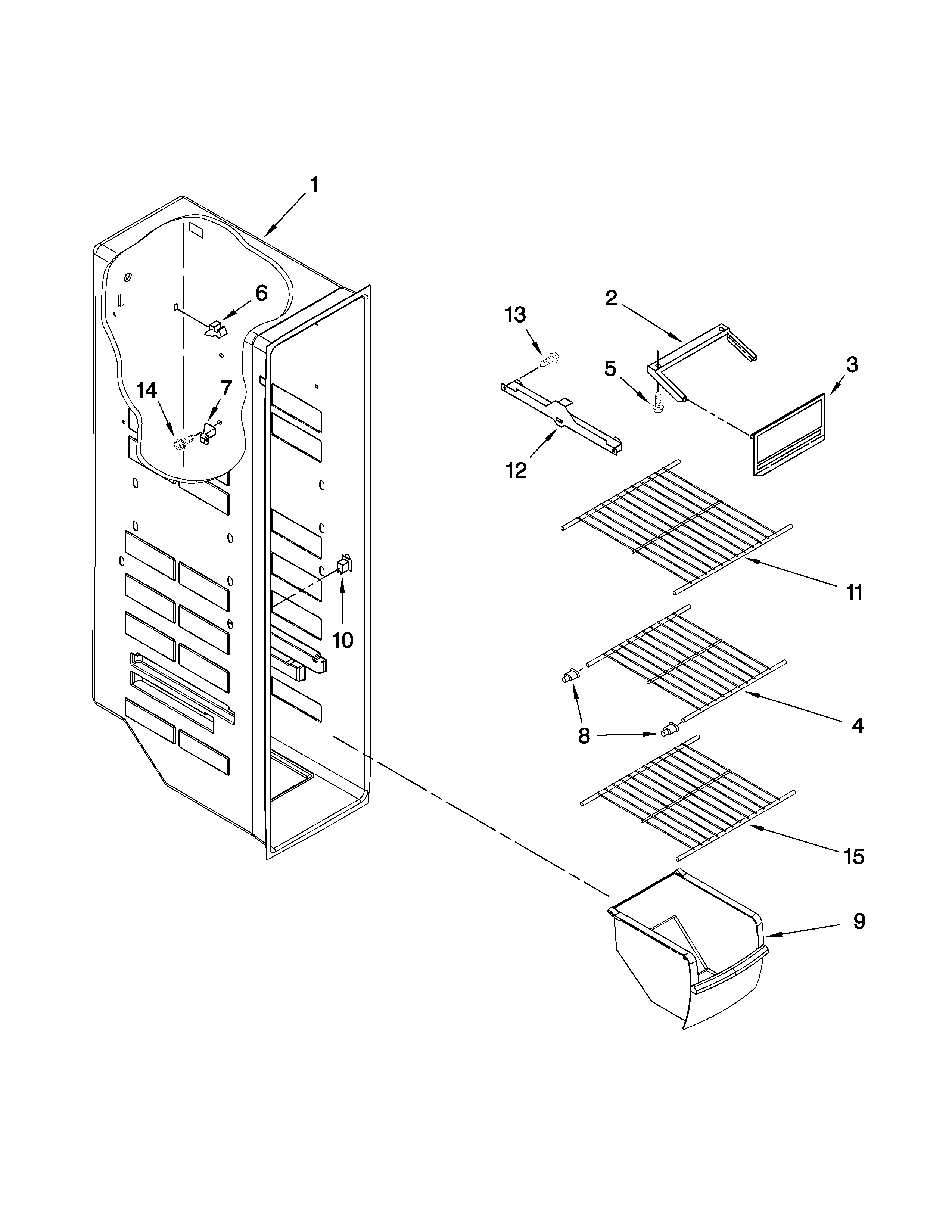 1
6
2
13
5
3
14
7
12
11
10
8
4
15
9