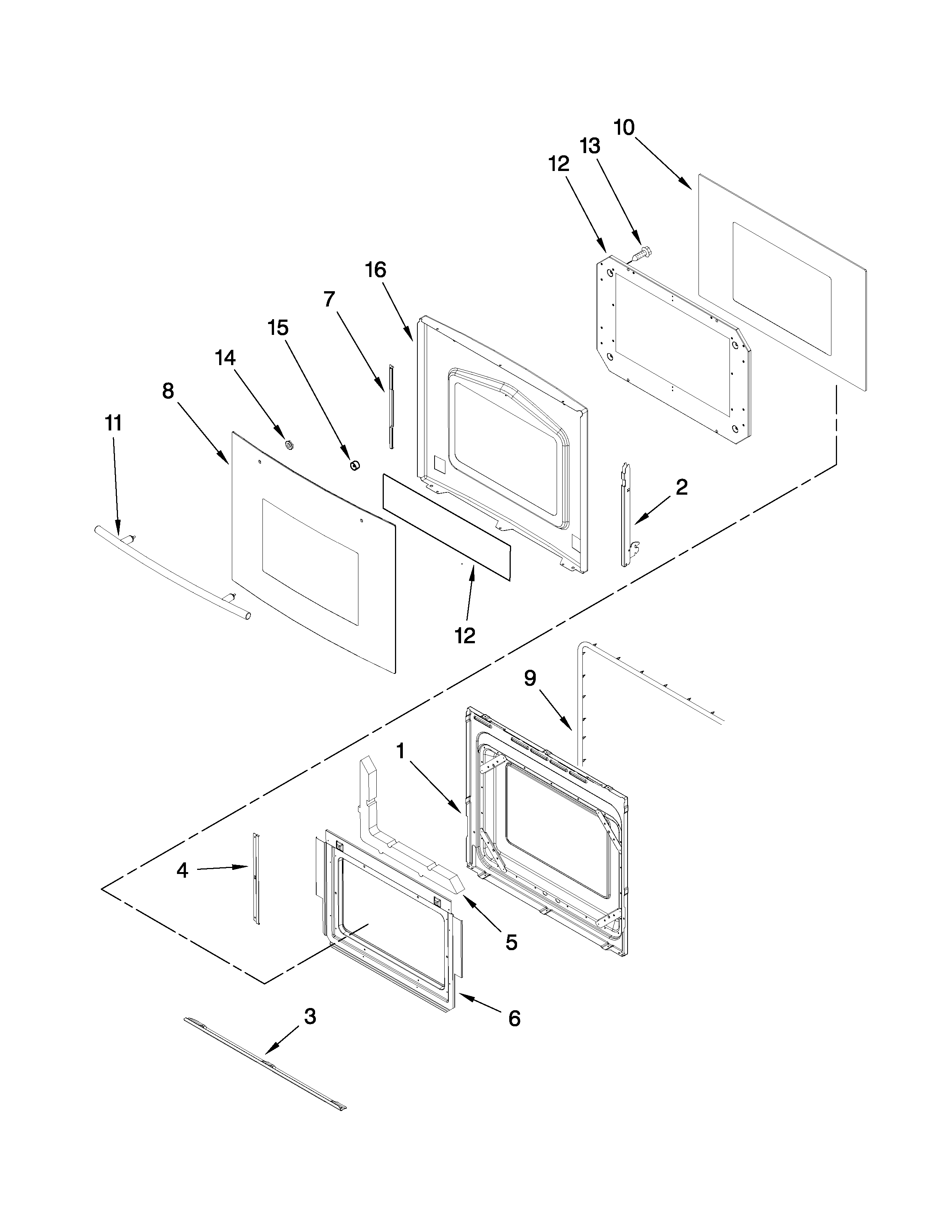 10
13
12
16
7
15
14
8
11
2
12
9
1
4
5
6
3