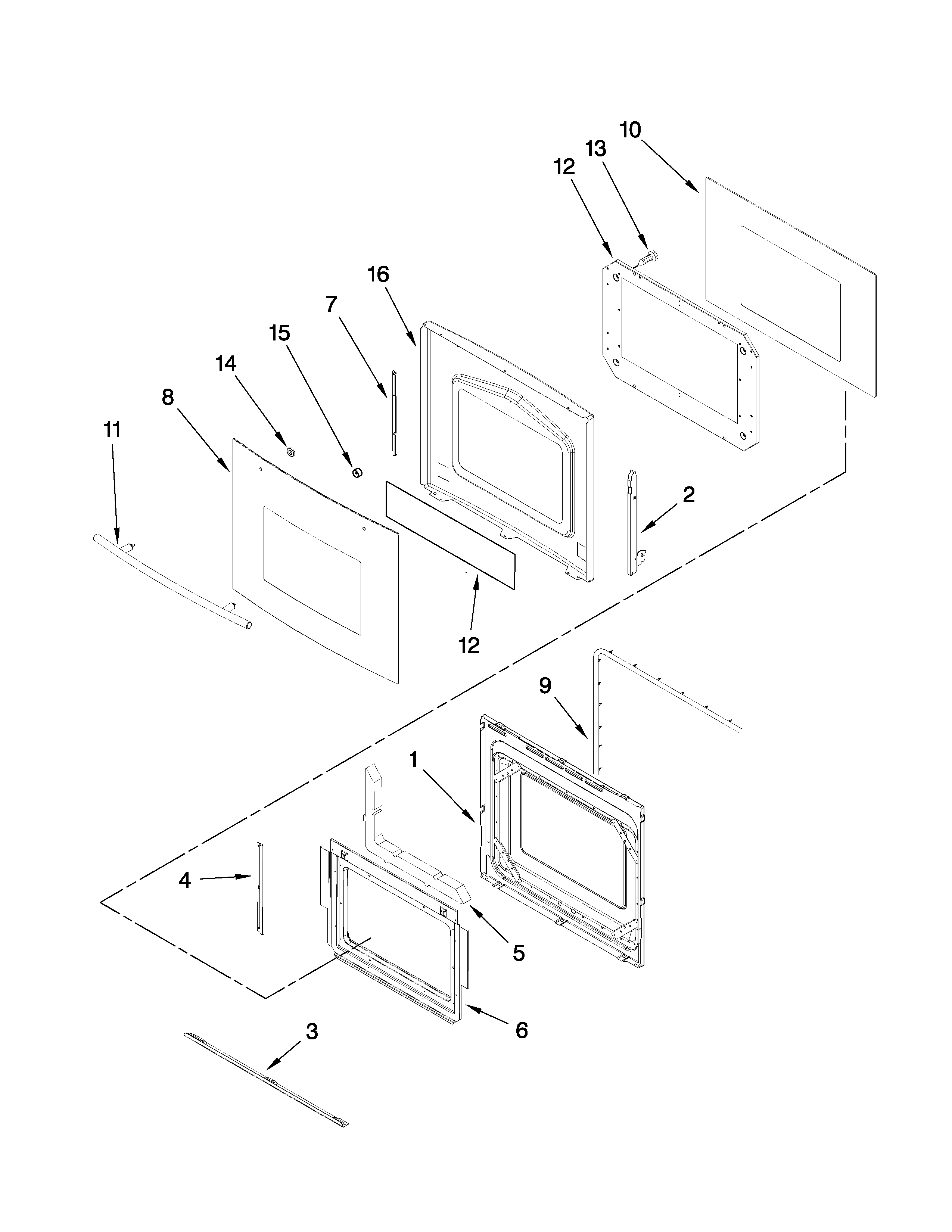 10
13
12
16
7
15
14
8
11
2
12
9
1
4
5
6
3