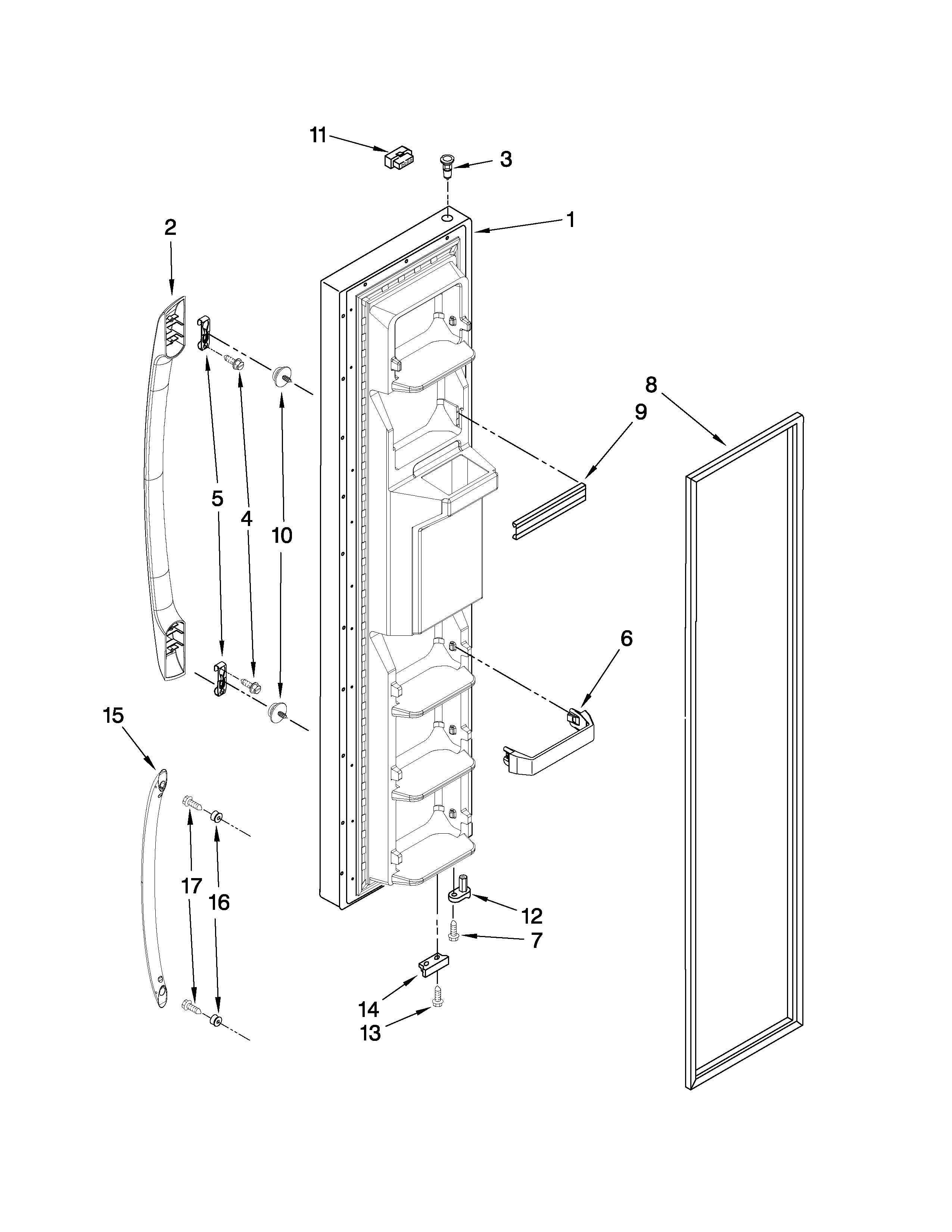 11
3
1
2
8
9
5
4
10
6
15
17
16
12
7
14
13