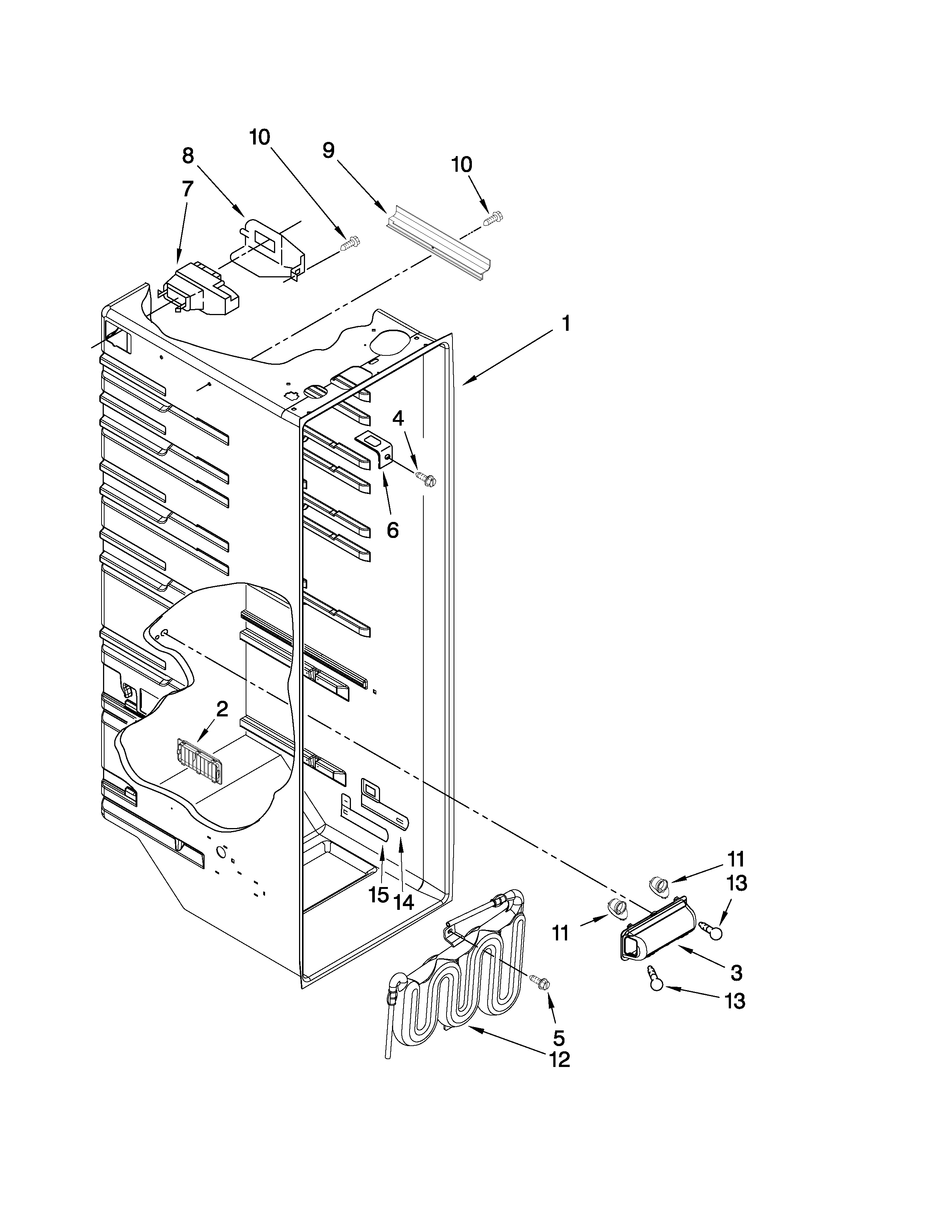 10
9
10
8
7
1
4
6
2
15
14
11
13
11
3
13
5
12