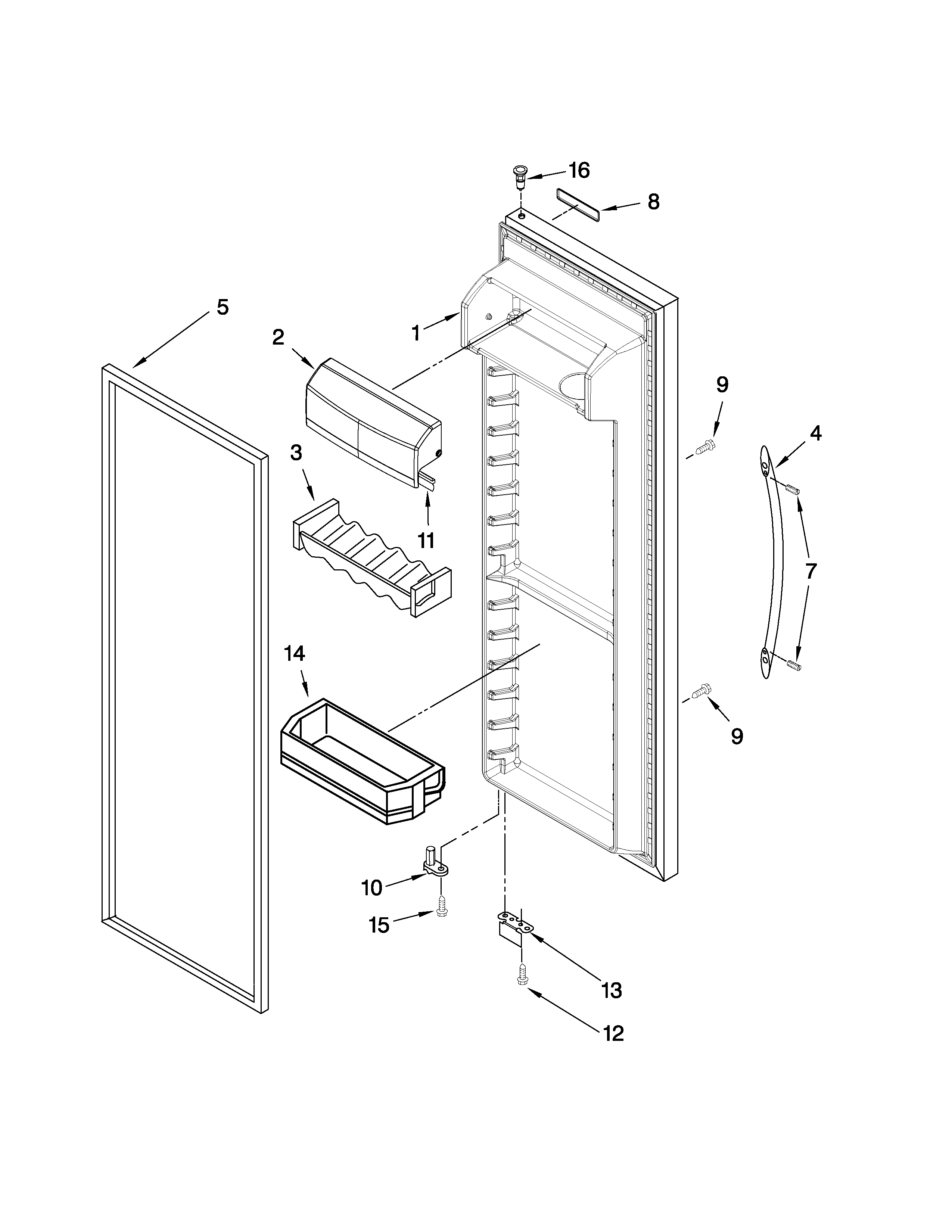 16
8
5
2
1
9
4
3
11
7
14
9
10
15
13
12