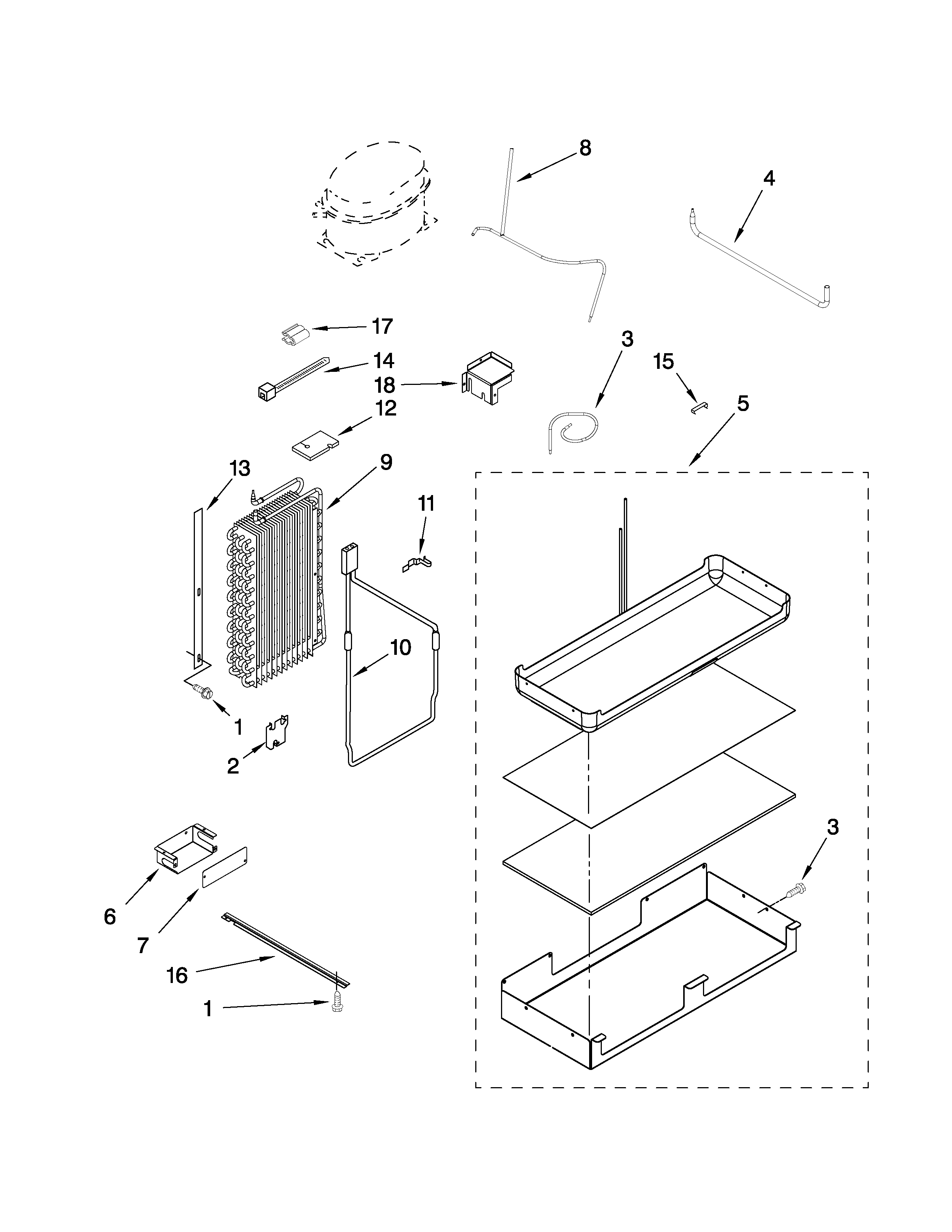 8
4
17
14
18
12
3
15
5
13
9
11
10
1
2
3
6
7
16
1