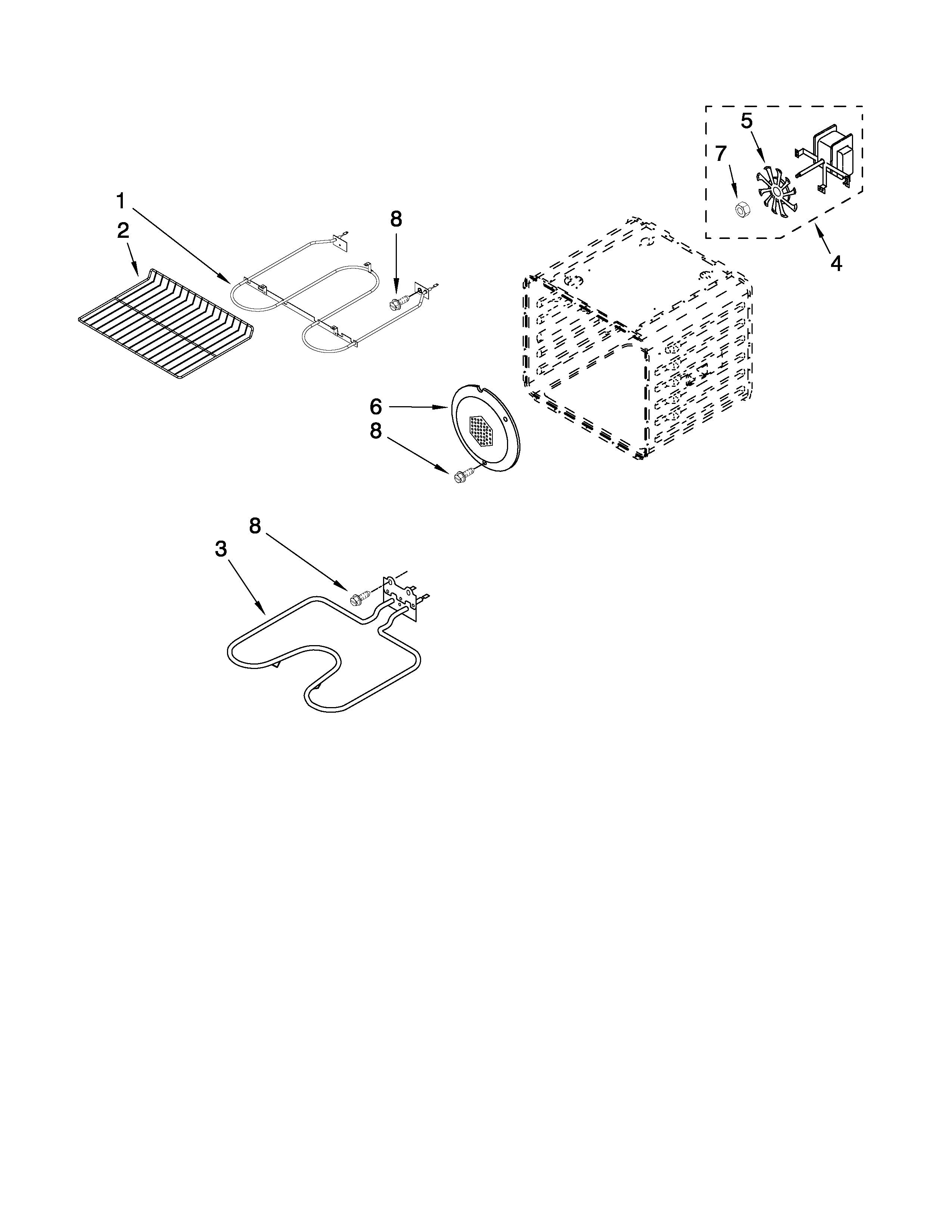 5
7
1
8
2
4
6
8
8
3