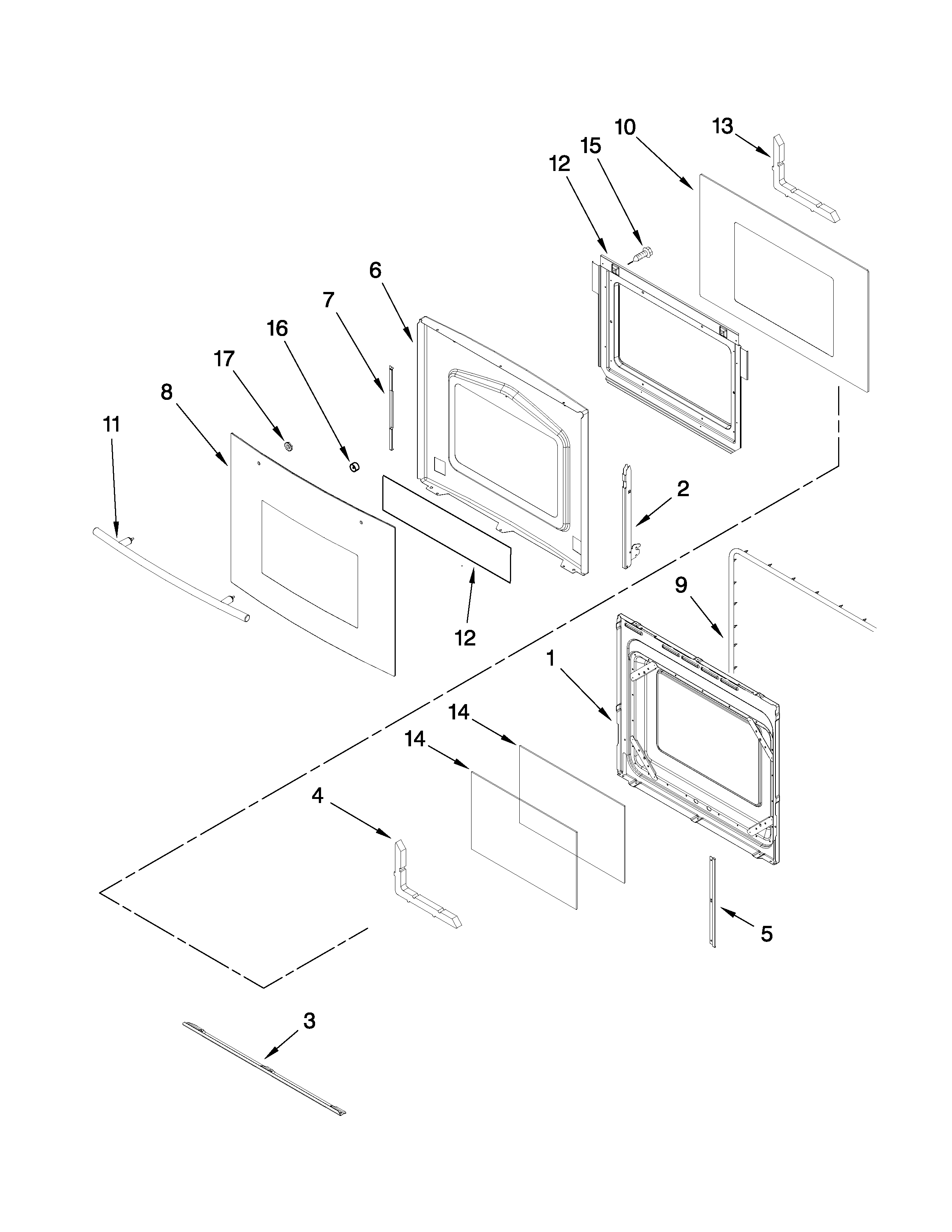 13
10
15
12
6
7
16
17
8
11
2
12
9
1
14
14
4
5
3