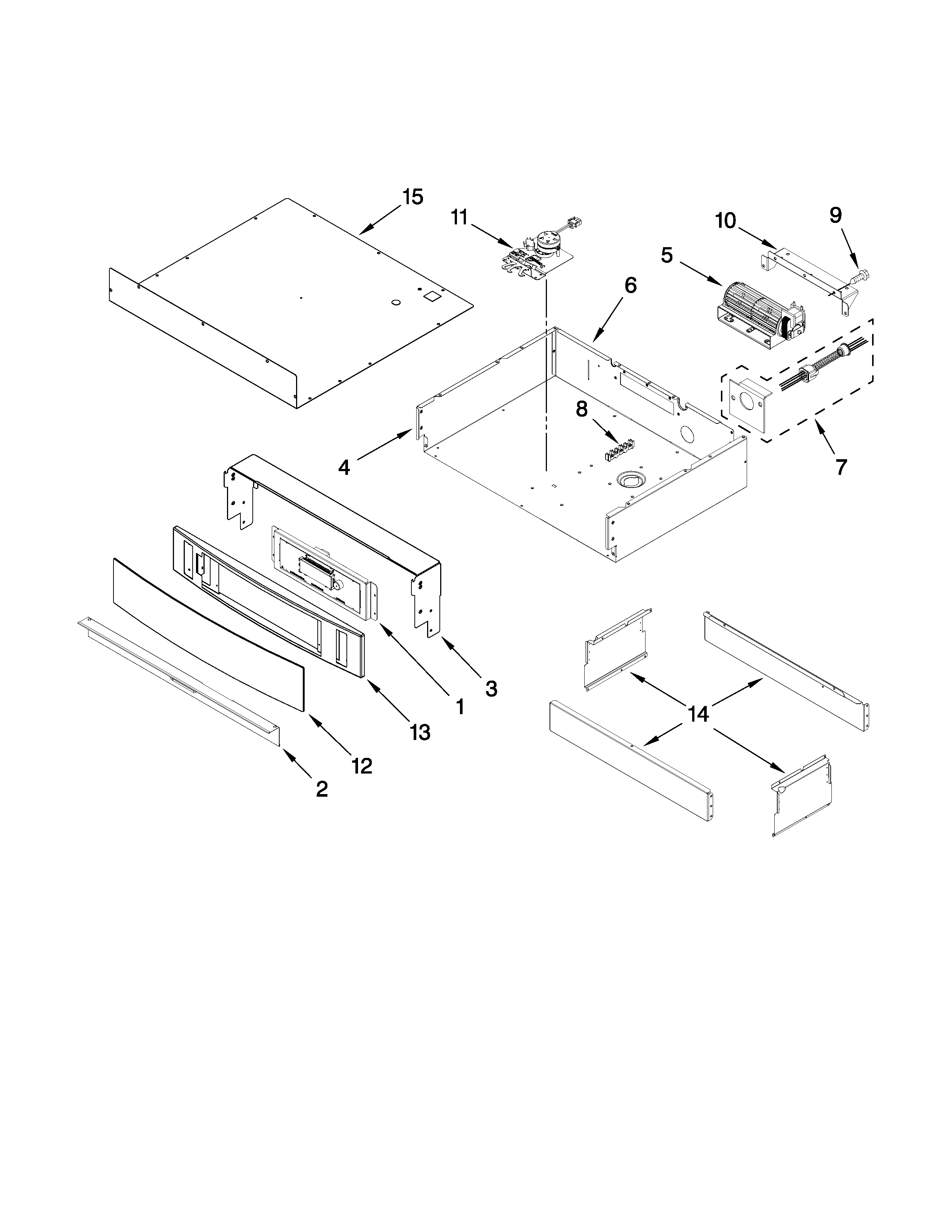 15
11
10
9
5
6
8
4
7
3
1
13
12
2
14