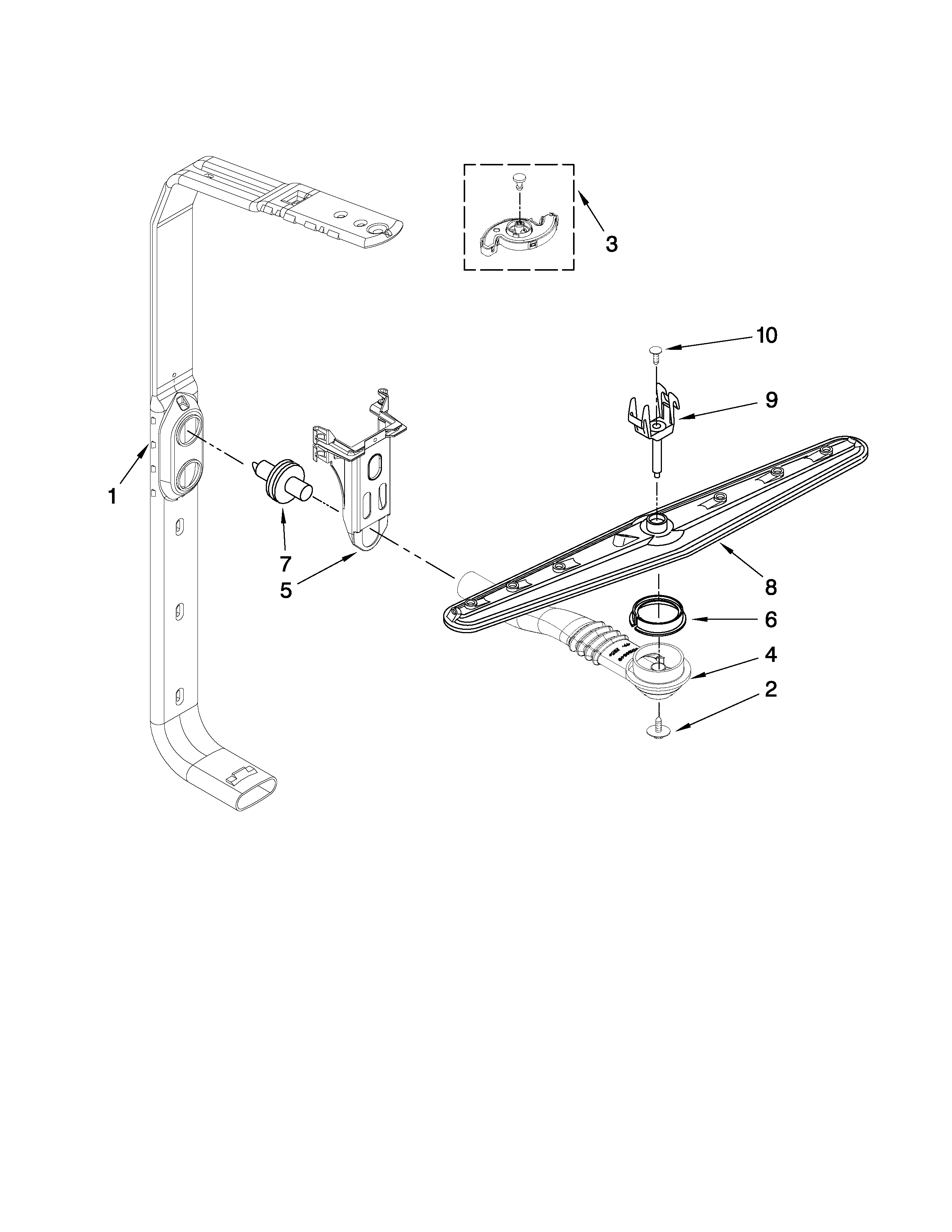 3

10

9

1

7

5

8

6

4

2