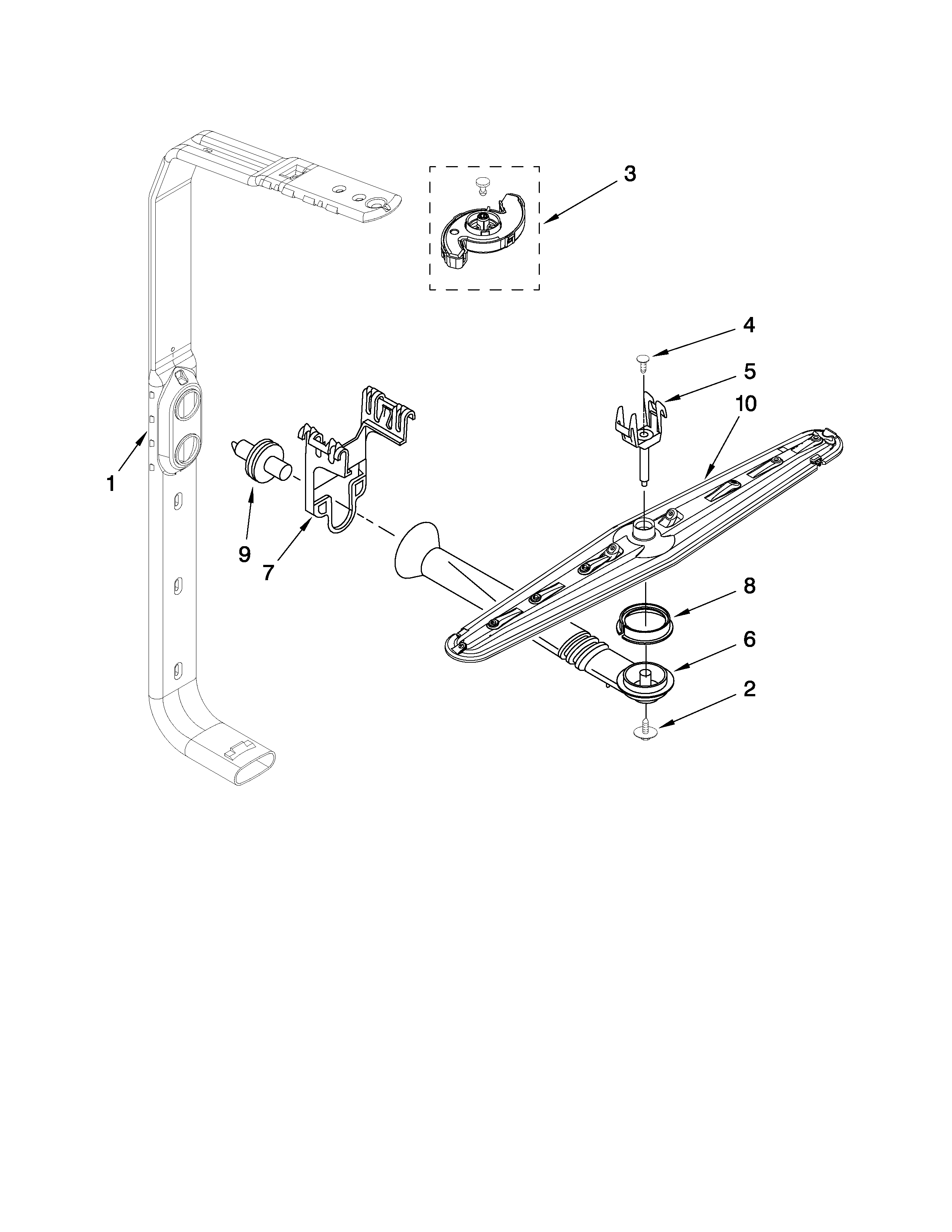 3

4

5

10

1

9

7

8

6

2