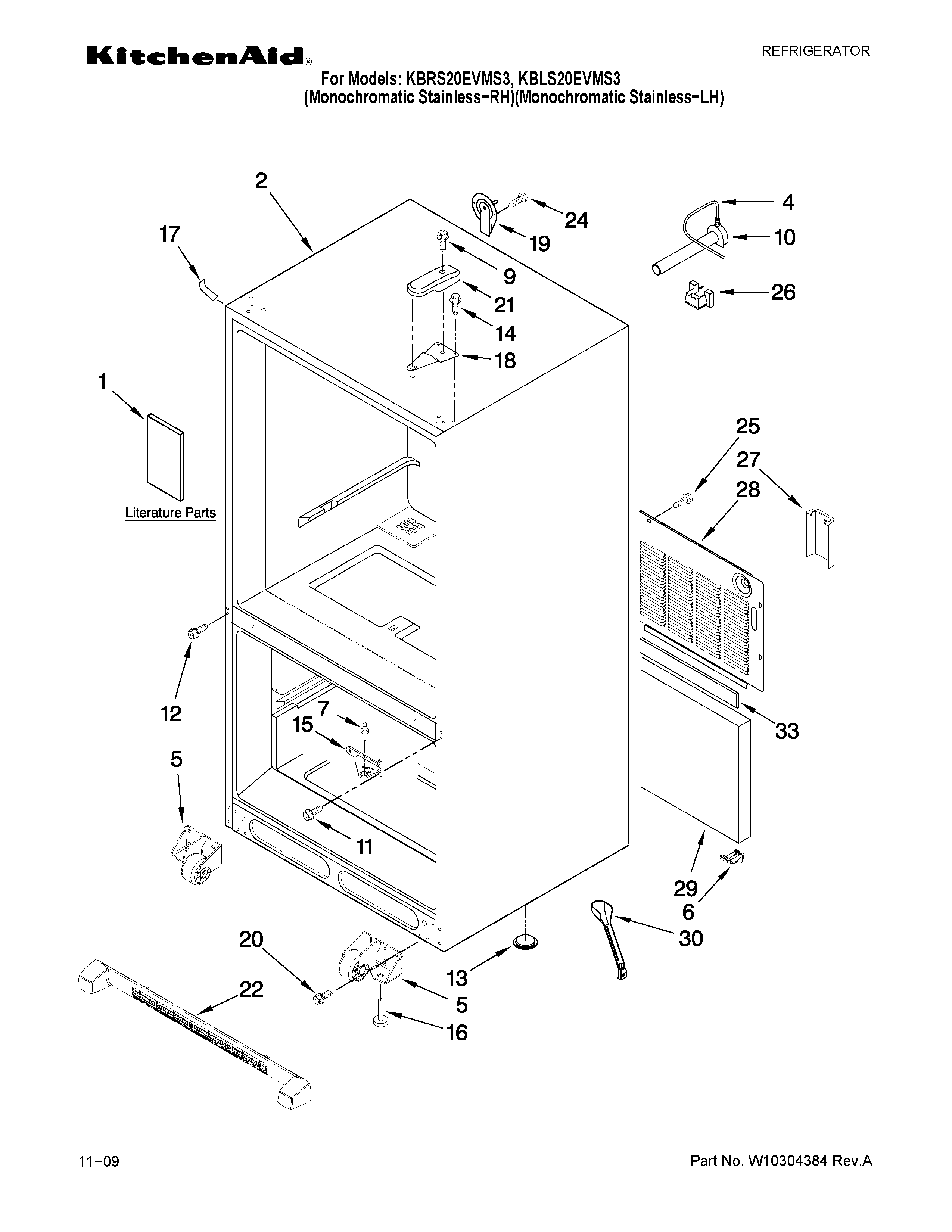 KitchenAid®

REFRIGERATOR

For Models: KBRS20EVMS3, KBLS20EVMS3
(Monochromatic Stainless-RH)(Monochromatic Stainless-LH)

2
17
24
19
4
10
9
21
26
14
18
1
Literature Parts
25
27
28
12
7
15
33
5
11
29
6
30
20
13
22
5
16

11-09

Part No. W10304384 Rev.A