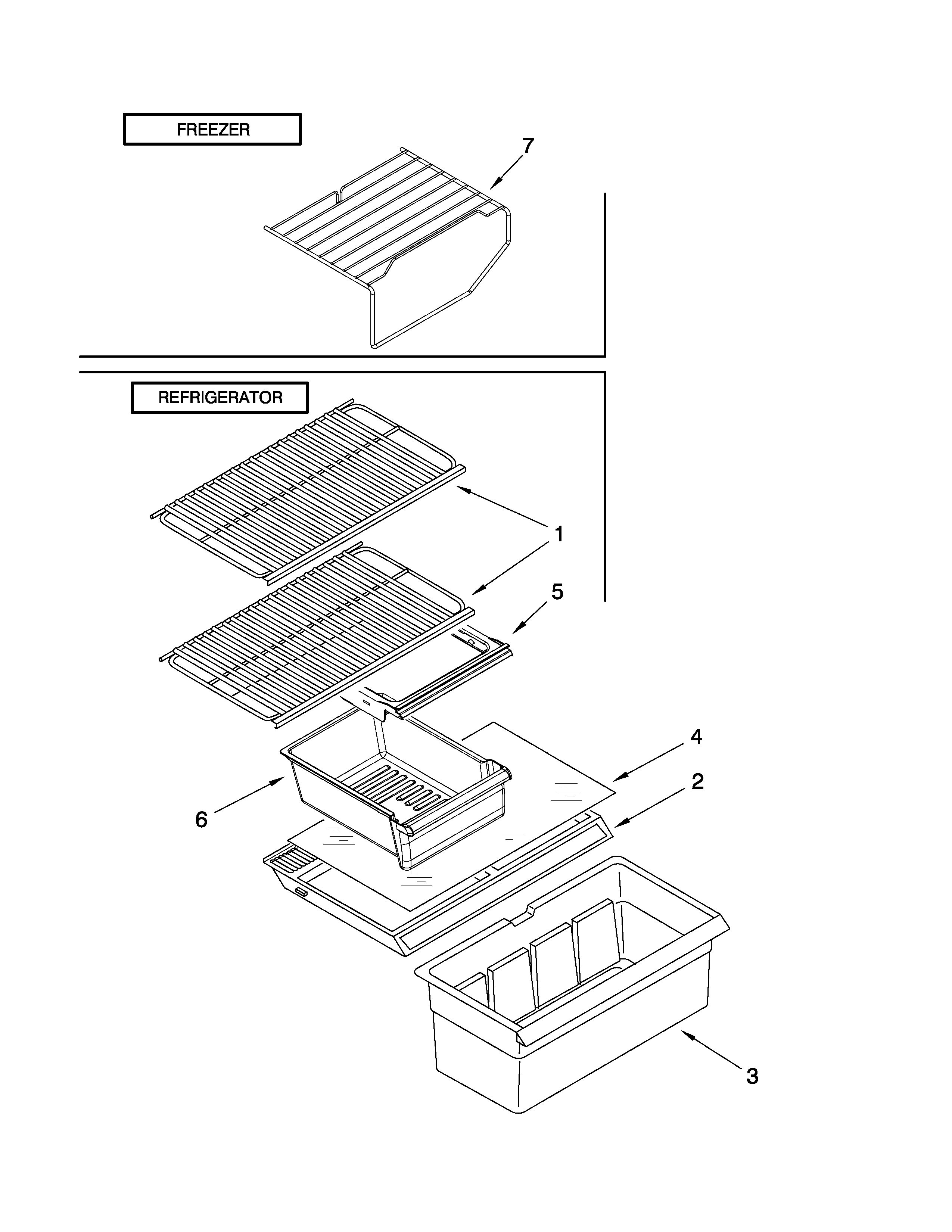 FREEZER

7

REFRIGERATOR

1

5

4

2

6

3