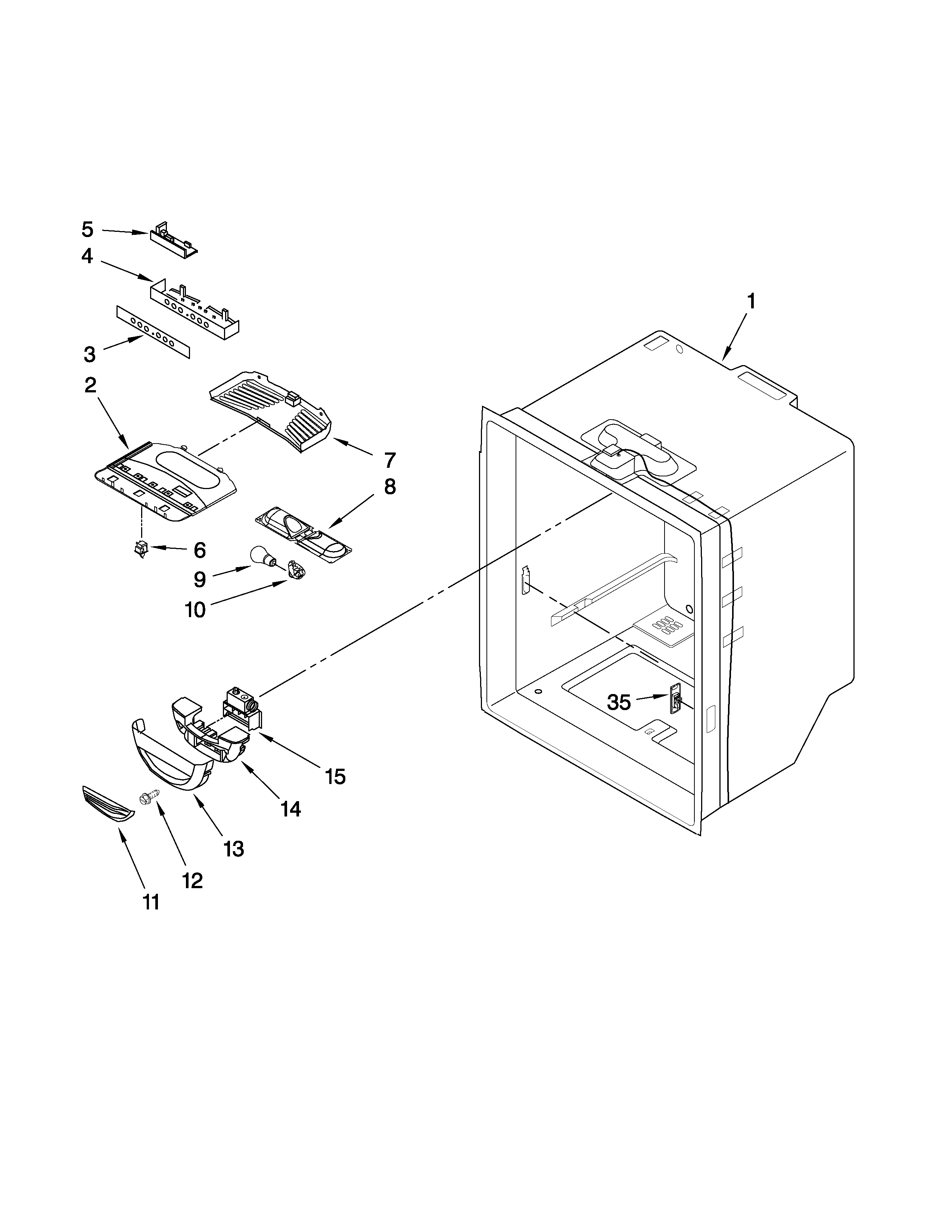 5
4
1
3
2
7
8
6
9
10
35
15
14
13
12
11