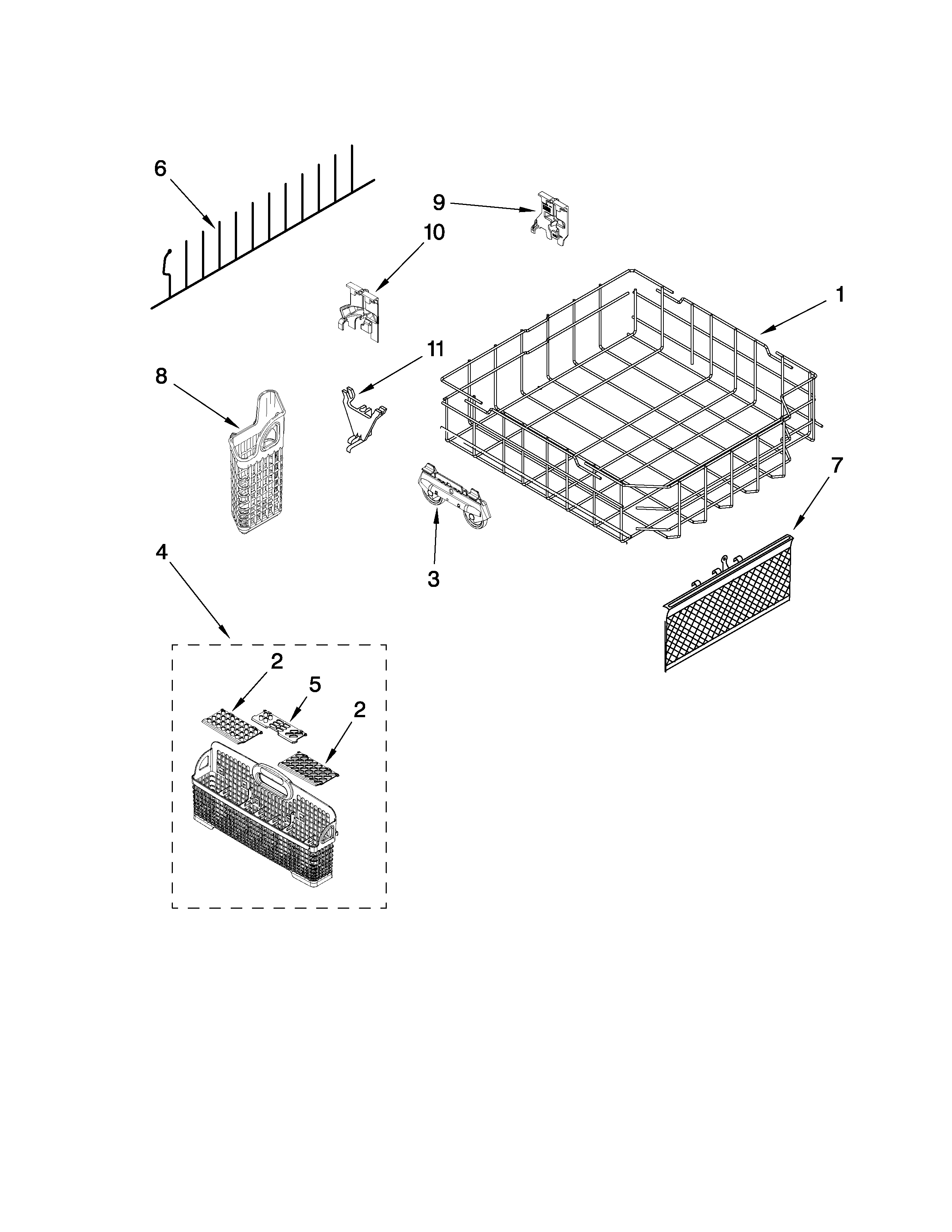 6
9
10
1
11
8
7
3
4
2
5
2