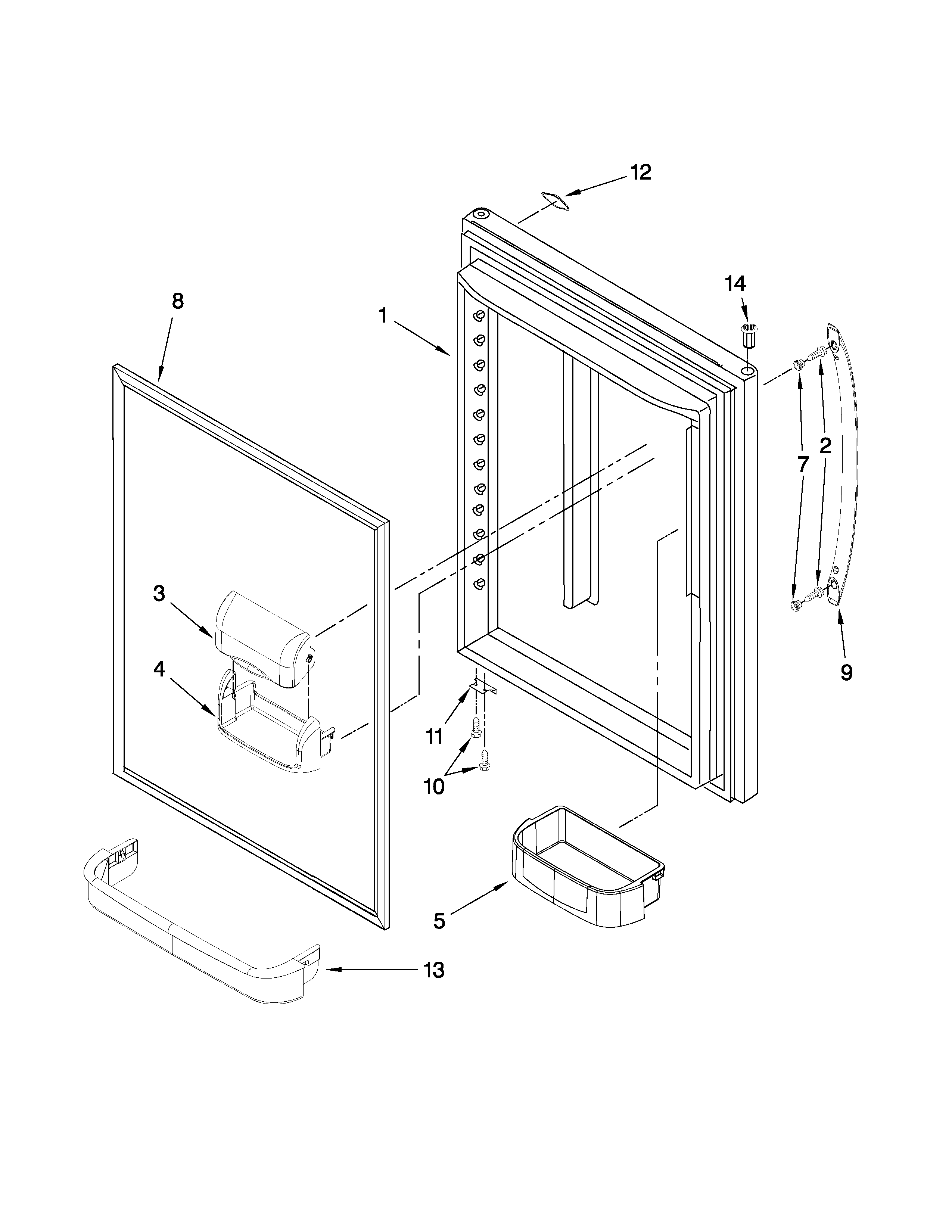 12

14

8

1

7

2

3

4

9

11

10

5

13