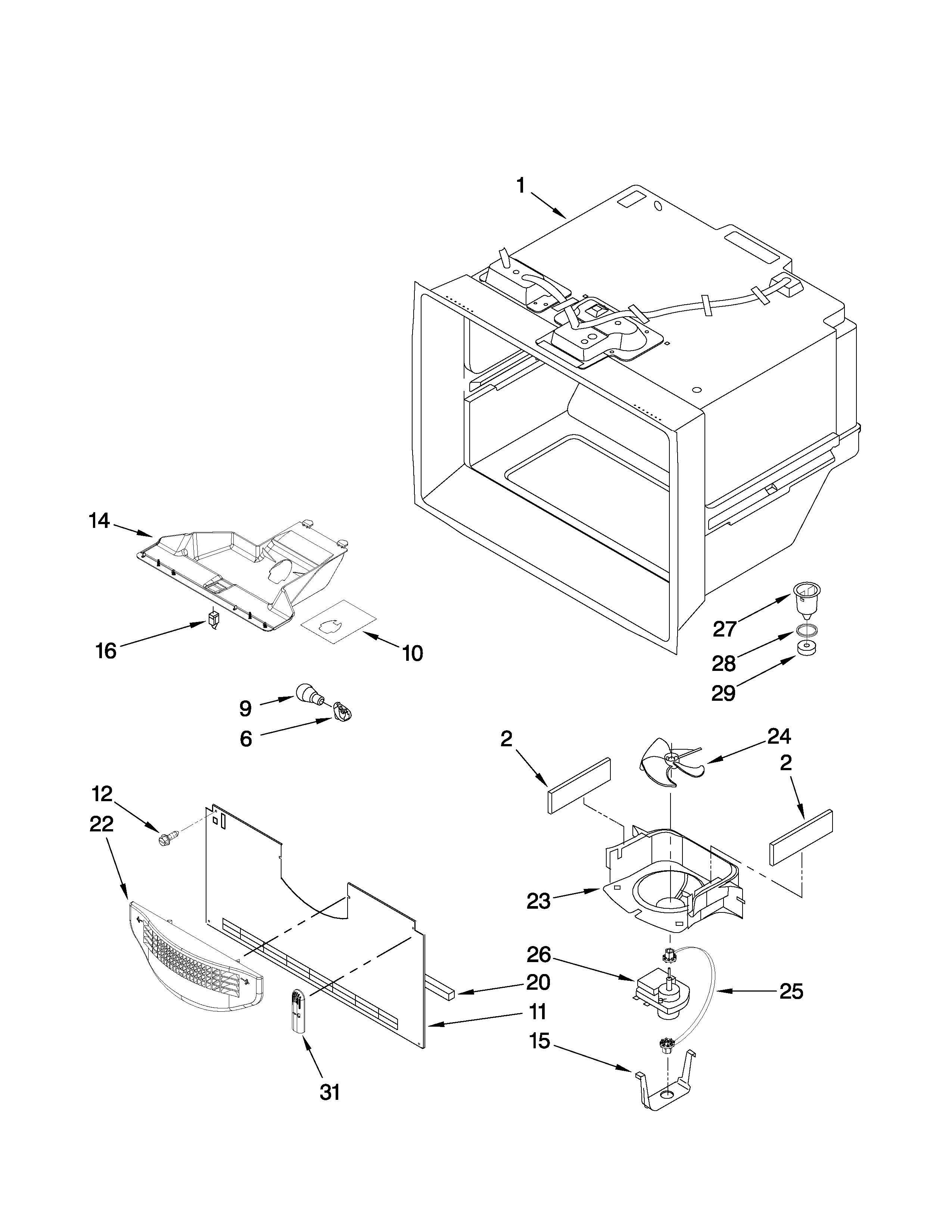 1
14
16
10
27
28
29
9
6
2
24
2
12
22
23
26
20
25
11
15
31