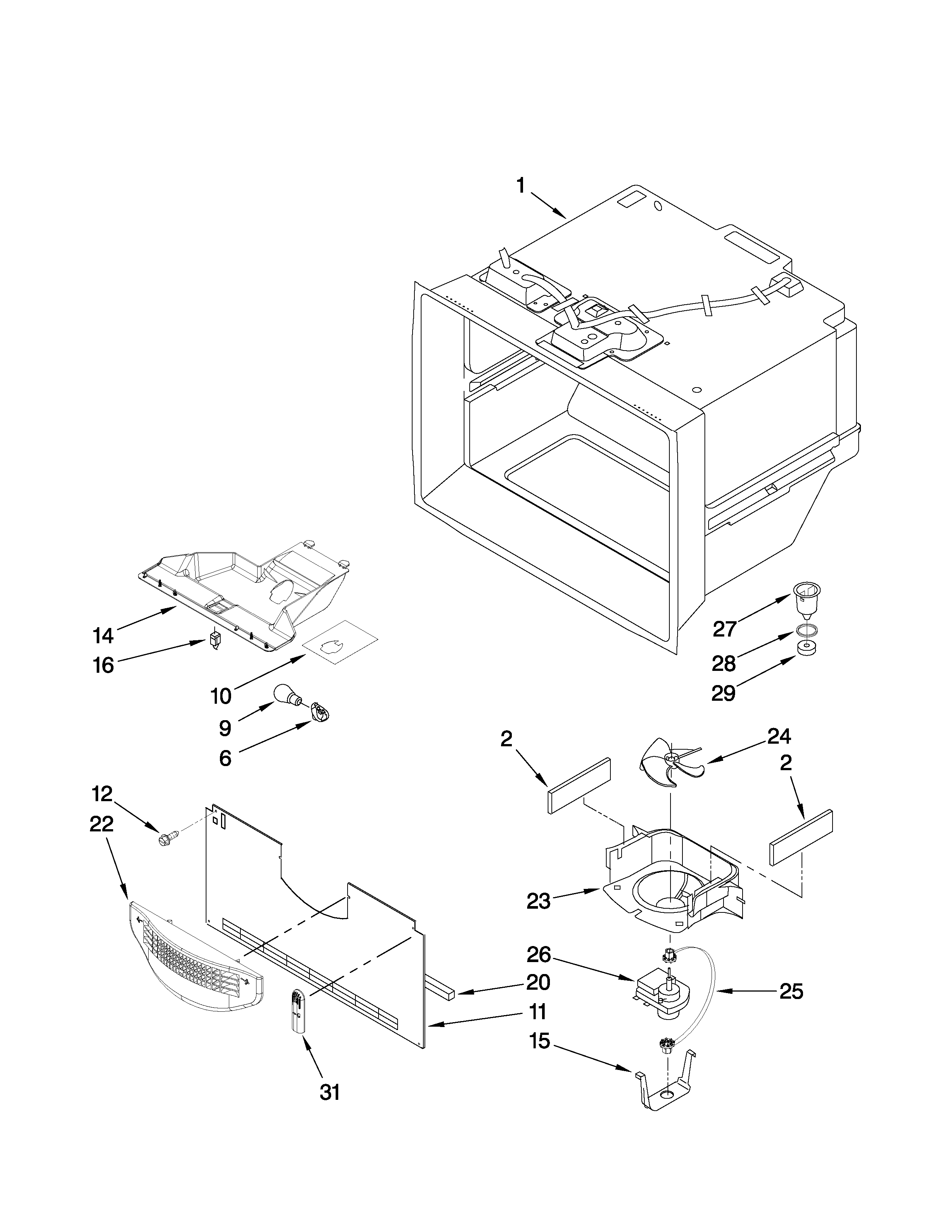 1

14

16

10

9

6

27

28

29

2

24

2

12

22

23

26

20

25

11

15

31